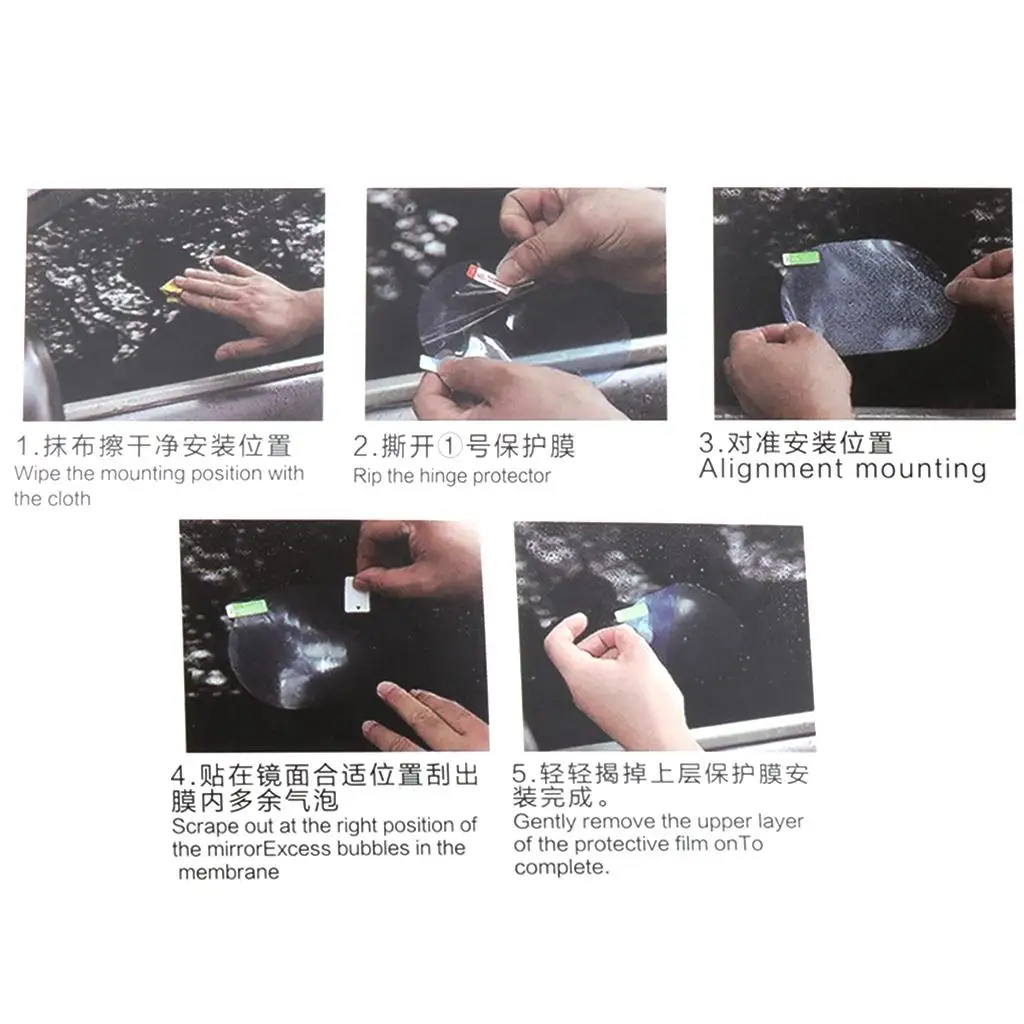 1.抹布擦干净安装位置
Wipe the mounting position with the cloth

2.撕开①号保护膜
Rip the hinge protector

3.对准安装位置
Alignment mounting

4.贴在镜面合适位置刮出膜内多余气泡
Scrape out at the right position of the mirrorExcess bubbles in the membrane

5.轻轻揭掉上层保护膜安装完成。
Gently remove the upper layer of the protective film onTo complete.