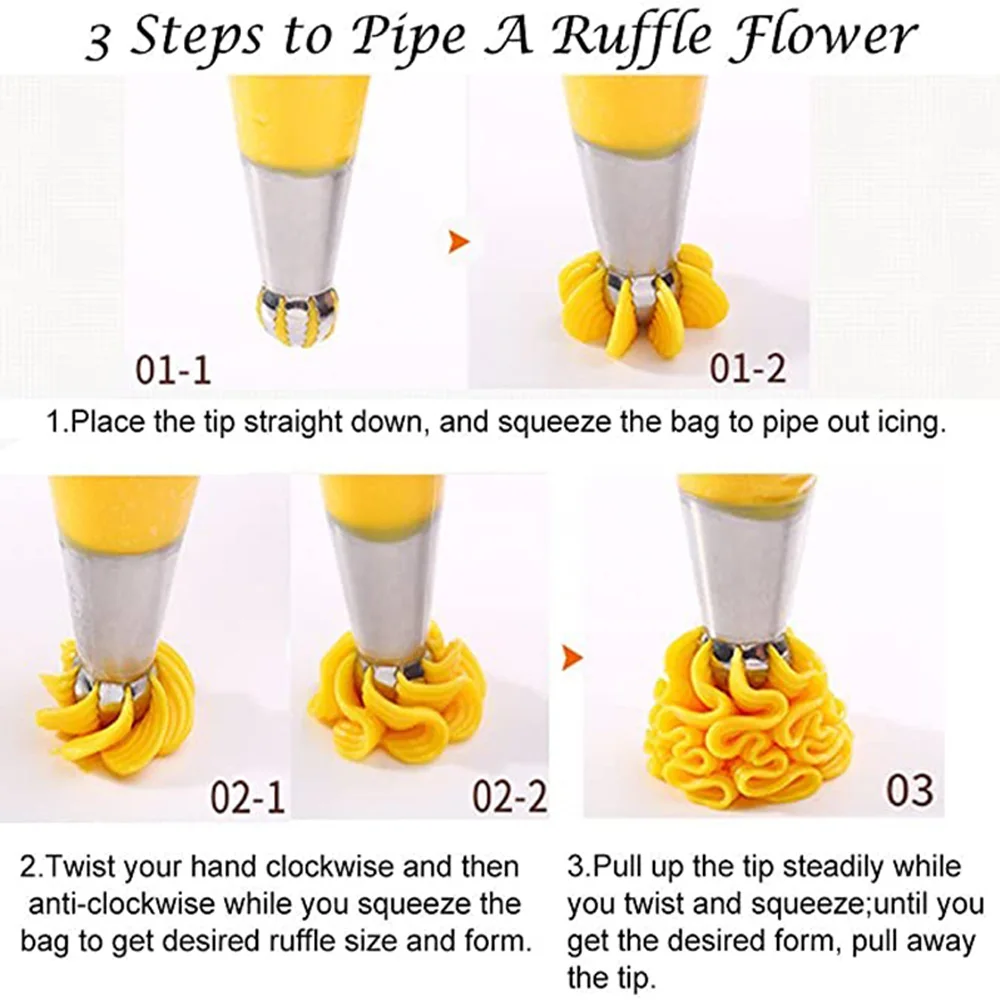 3 Steps to Pipe A Ruffle Flower

01-1

01-2

1.Place the tip straight down, and squeeze the bag to pipe out icing.

02-1

02-2

03

2.Twist your hand clockwise and then anti-clockwise while you squeeze the bag to get desired ruffle size and form.

3.Pull up the tip steadily while you twist and squeeze;until you get the desired form, pull away the tip.