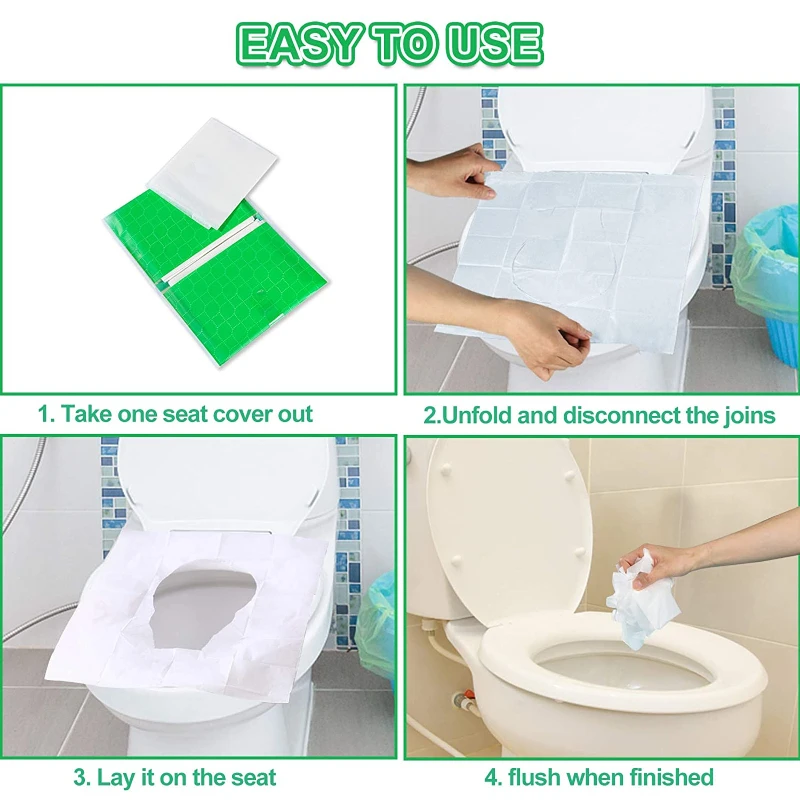 EASY TO USE

1. Take one seat cover out

2.Unfold and disconnect the joins

3. Lay it on the seat

4. flush when finished