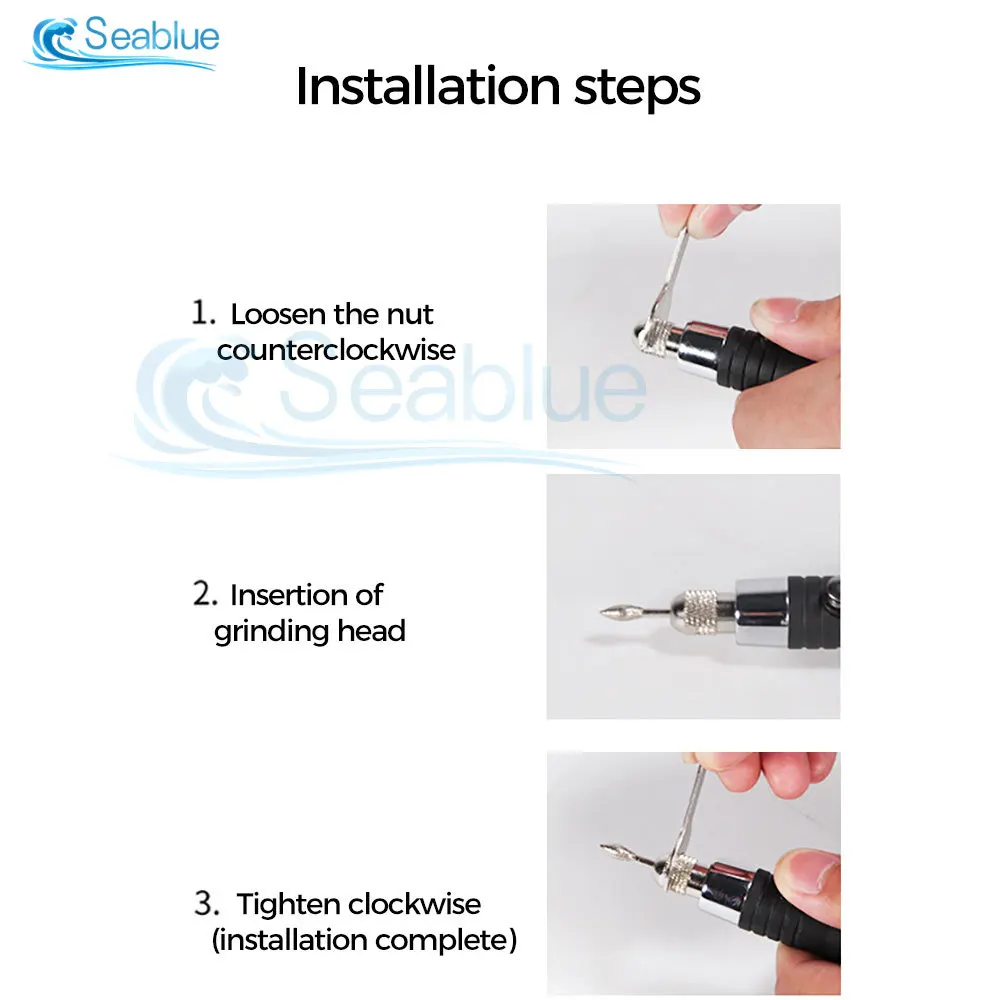 Seablue

Installation steps

1. Loosen the nut counterclockwise

Seablue

2. Insertion of grinding head

3. Tighten clockwise (installation complete)