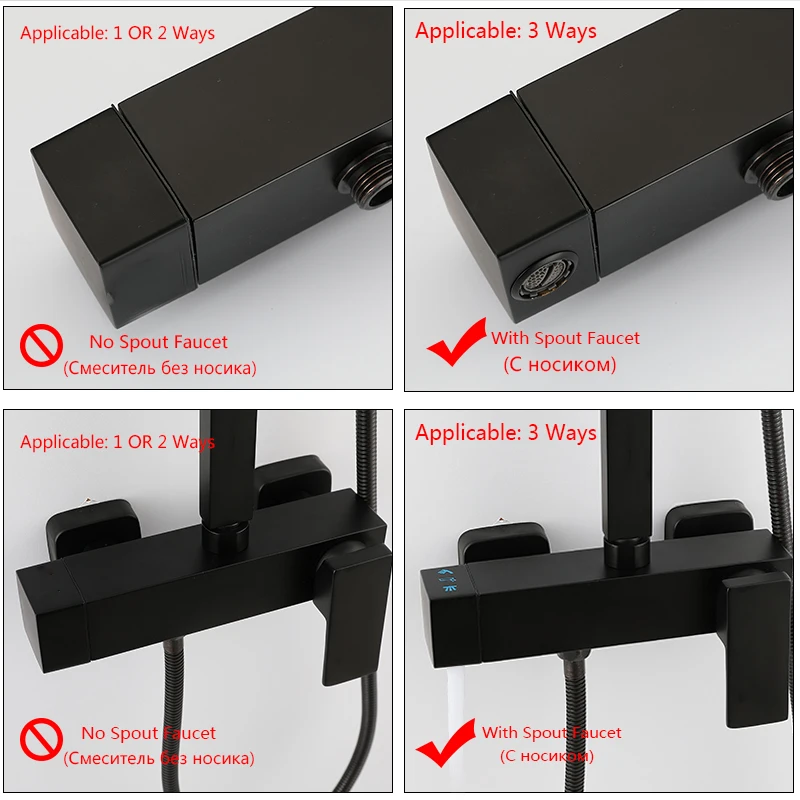 Applicable: 1 OR 2 Ways

No Spout Faucet
(Смеситель без носика)

Applicable: 3 Ways

With Spout Faucet
(С носиком)

Applicable: 1 OR 2 Ways

No Spout Faucet
(Смеситель без носика)

Applicable: 3 Ways

With Spout Faucet
(С носиком)