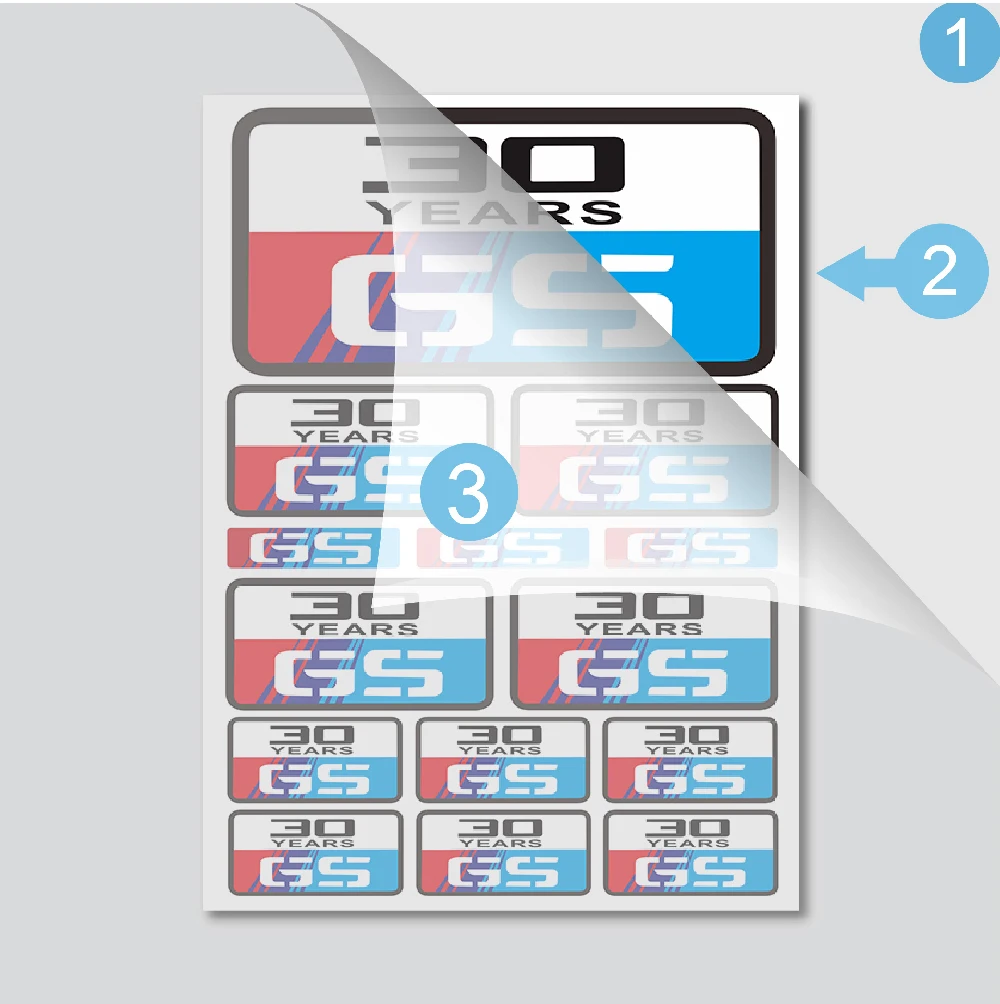 1

30 YEARS GS

2

30 YEARS GS

30 YEARS GS

3

GS GS GS

30 YEARS GS

30 YEARS GS

30 YEARS GS

30 YEARS GS

30 YEARS GS

30 YEARS GS

30 YEARS GS

30 YEARS GS