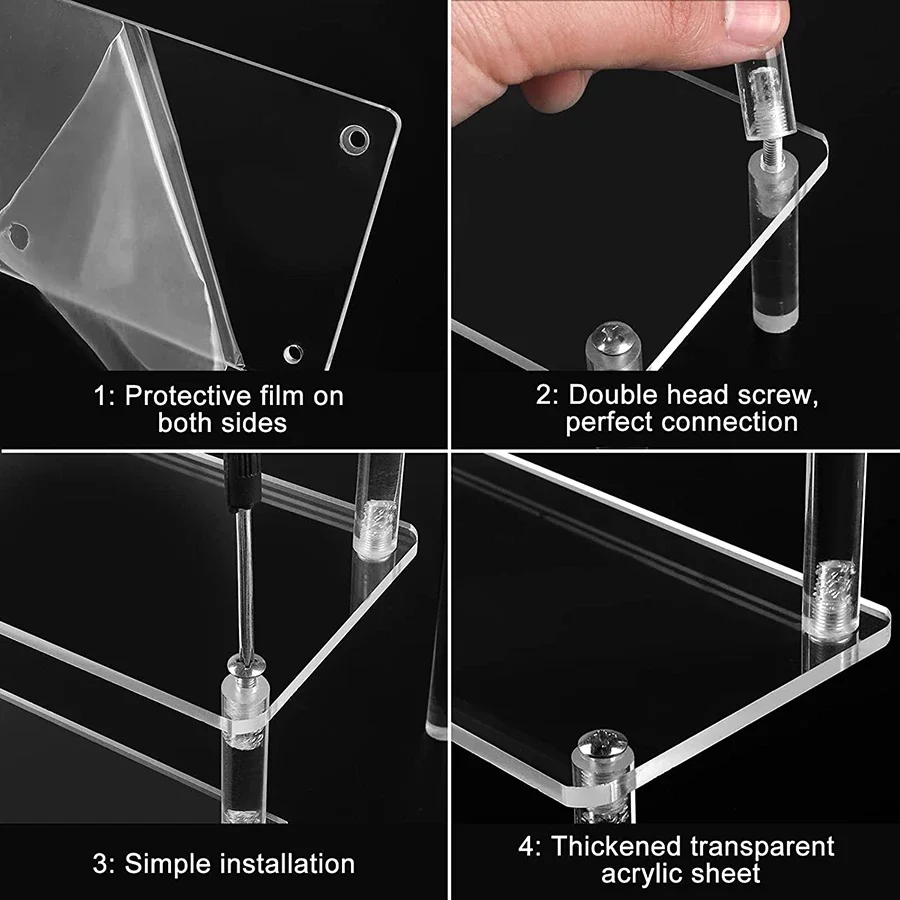 1: Protective film on both sides

2: Double head screw, perfect connection

3: Simple installation

4: Thickened transparent acrylic sheet