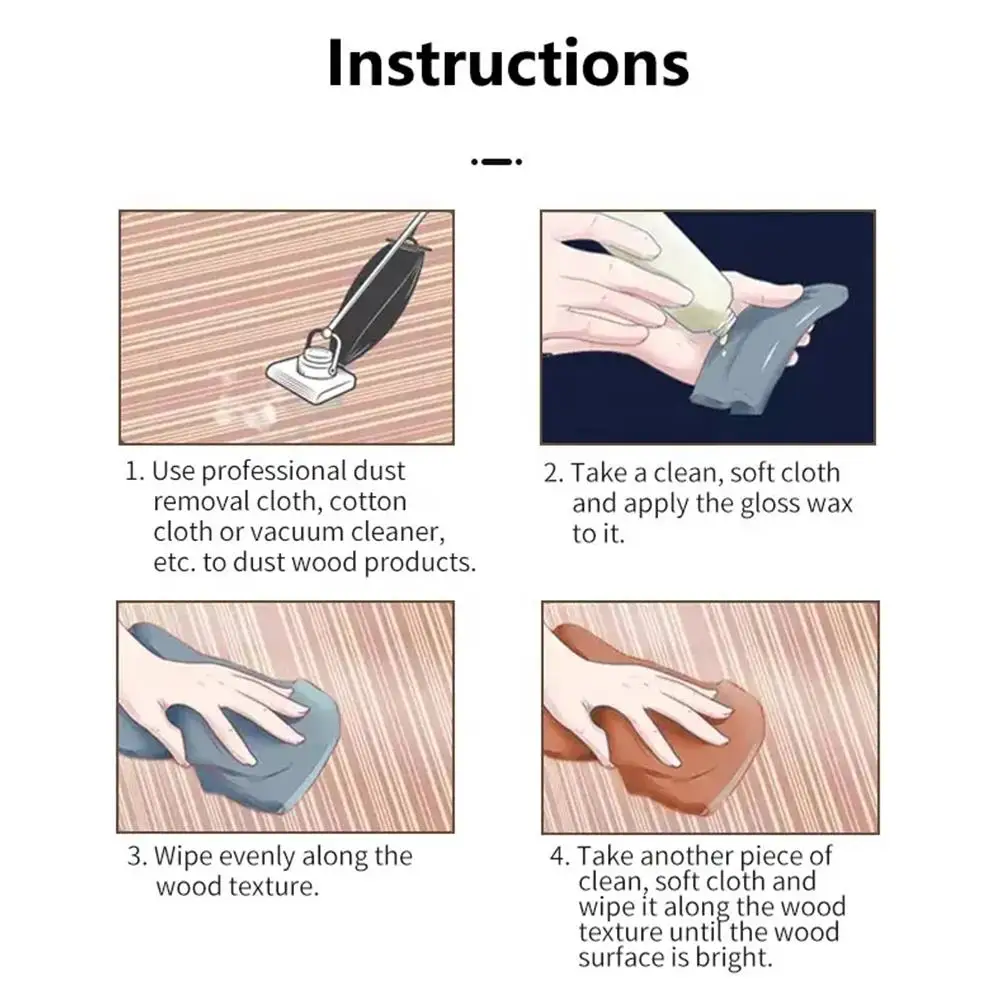 Instructions

1. Use professional dust removal cloth, cotton cloth or vacuum cleaner, etc. to dust wood products.

2. Take a clean, soft cloth and apply the gloss wax to it.

3. Wipe evenly along the wood texture.

4. Take another piece of clean, soft cloth and wipe it along the wood texture until the wood surface is bright.