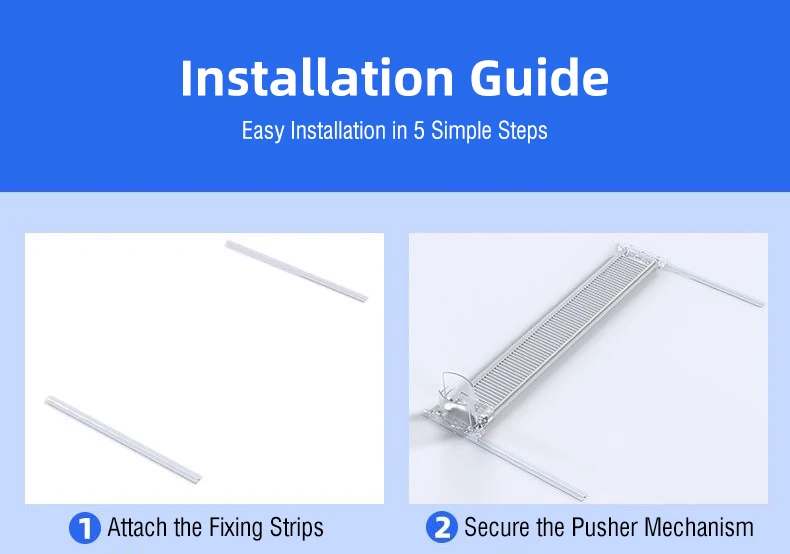 Installation Guide

Easy Installation in 5 Simple Steps

1 Attach the Fixing Strips

2 Secure the Pusher Mechanism