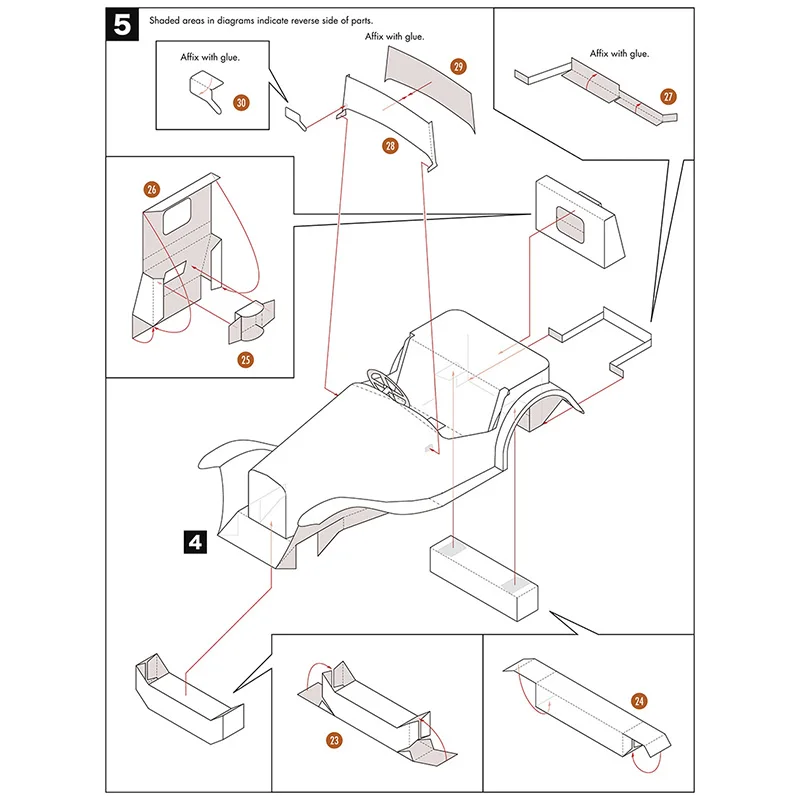 5 Shaded areas in diagrams indicate reverse side of parts.

Affix with glue.

30

Affix with glue.

29

28

Affix with glue.

27

26

25

4

23

24