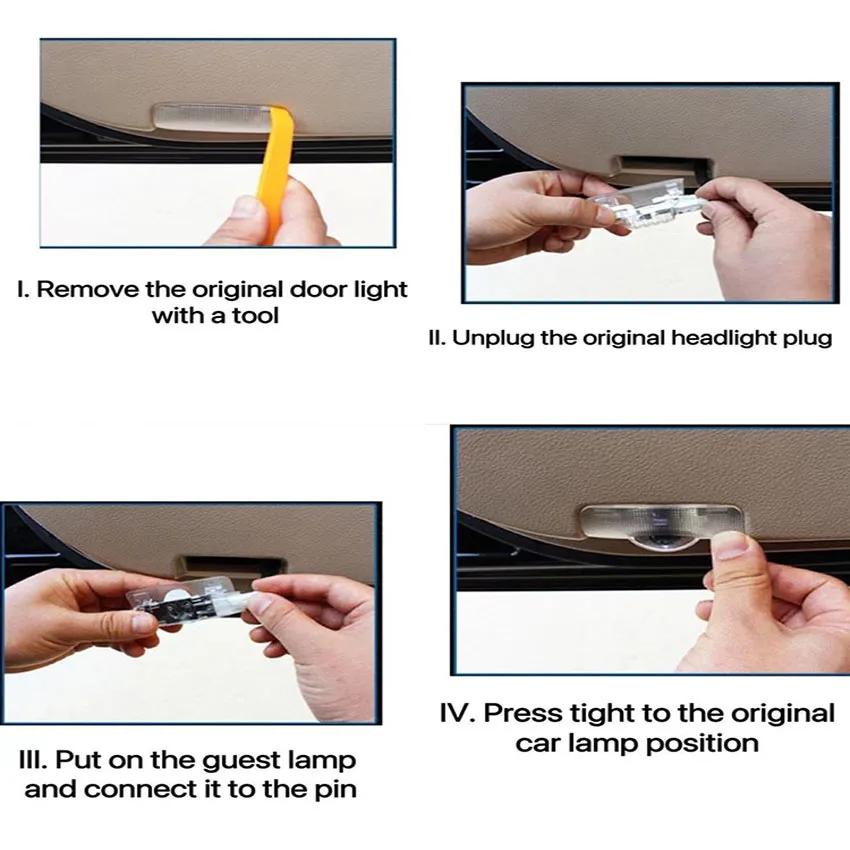 I. Remove the original door light with a tool

II. Unplug the original headlight plug

III. Put on the guest lamp and connect it to the pin

IV. Press tight to the original car lamp position