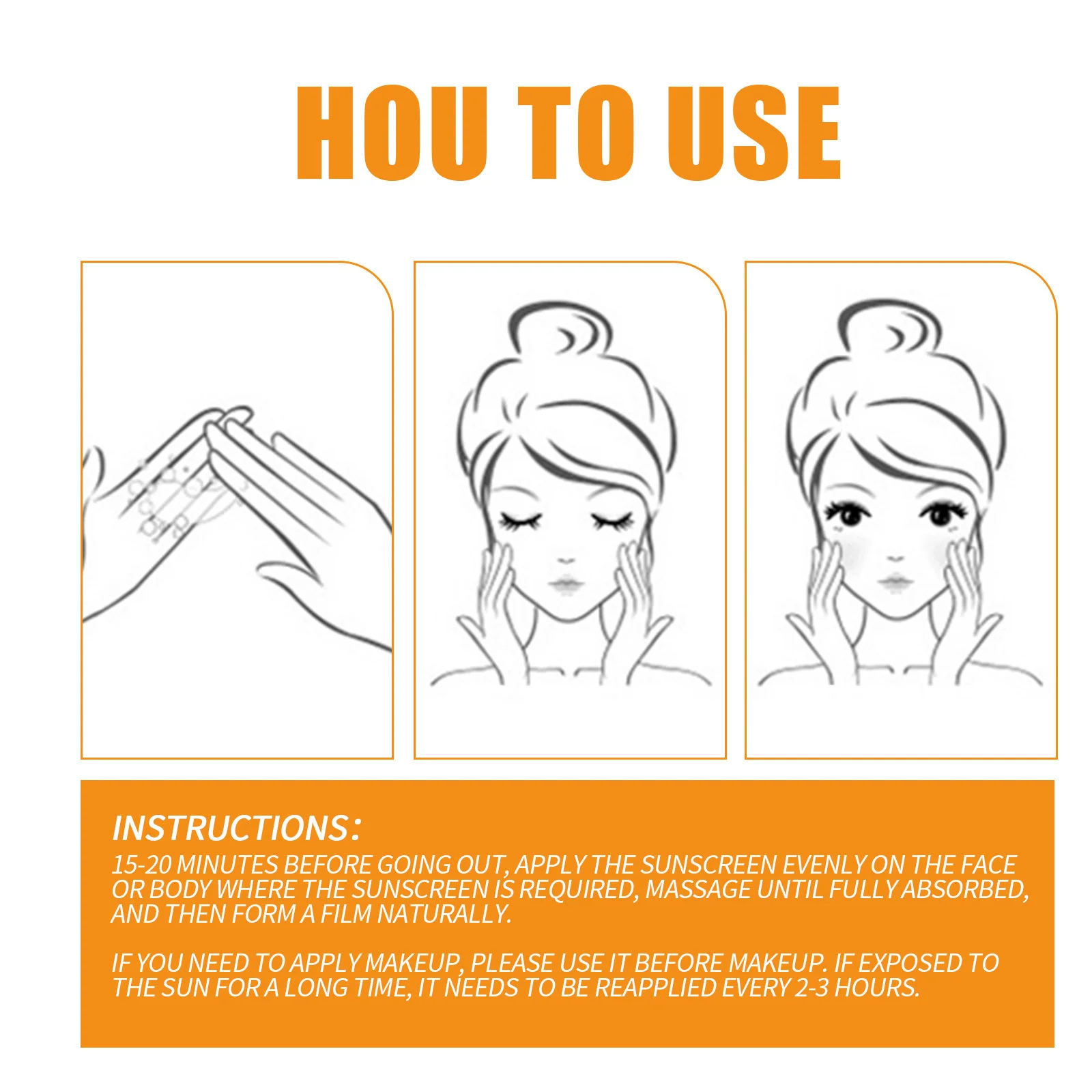 HOU TO USE

INSTRUCTIONS:
15-20 MINUTES BEFORE GOING OUT, APPLY THE SUNSCREEN EVENLY ON THE FACE OR BODY WHERE THE SUNSCREEN IS REQUIRED, MASSAGE UNTIL FULLY ABSORBED, AND THEN FORM A FILM NATURALLY.

IF YOU NEED TO APPLY MAKEUP, PLEASE USE IT BEFORE MAKEUP. IF EXPOSED TO THE SUN FOR A LONG TIME, IT NEEDS TO BE REAPPLIED EVERY 2-3 HOURS.