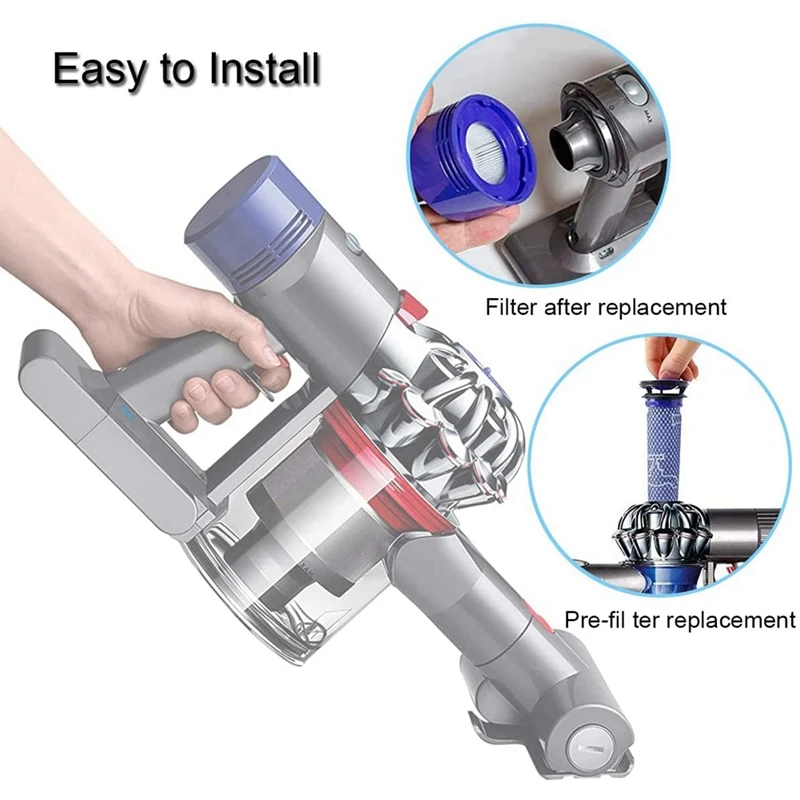 Easy to Install

Filter after replacement

Pre-fil ter replacement