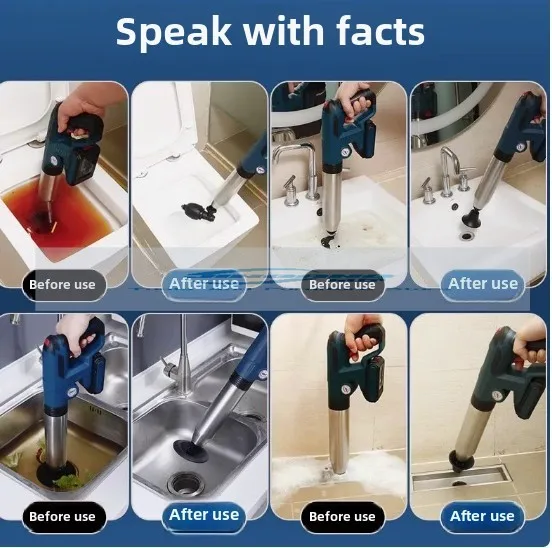 Speak with facts

Before use
After use
Before use
After use

Before use
After use
Before use
After use