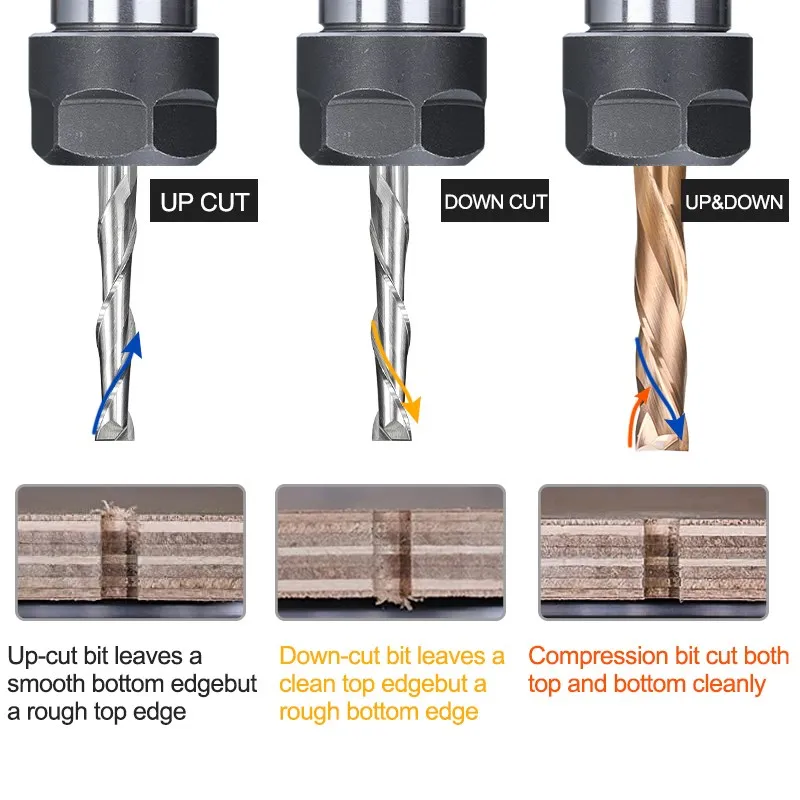 UP CUT

DOWN CUT

UP&DOWN

Up-cut bit leaves a smooth bottom edgebut a rough top edge

Down-cut bit leaves a clean top edgebut a rough bottom edge

Compression bit cut both top and bottom cleanly