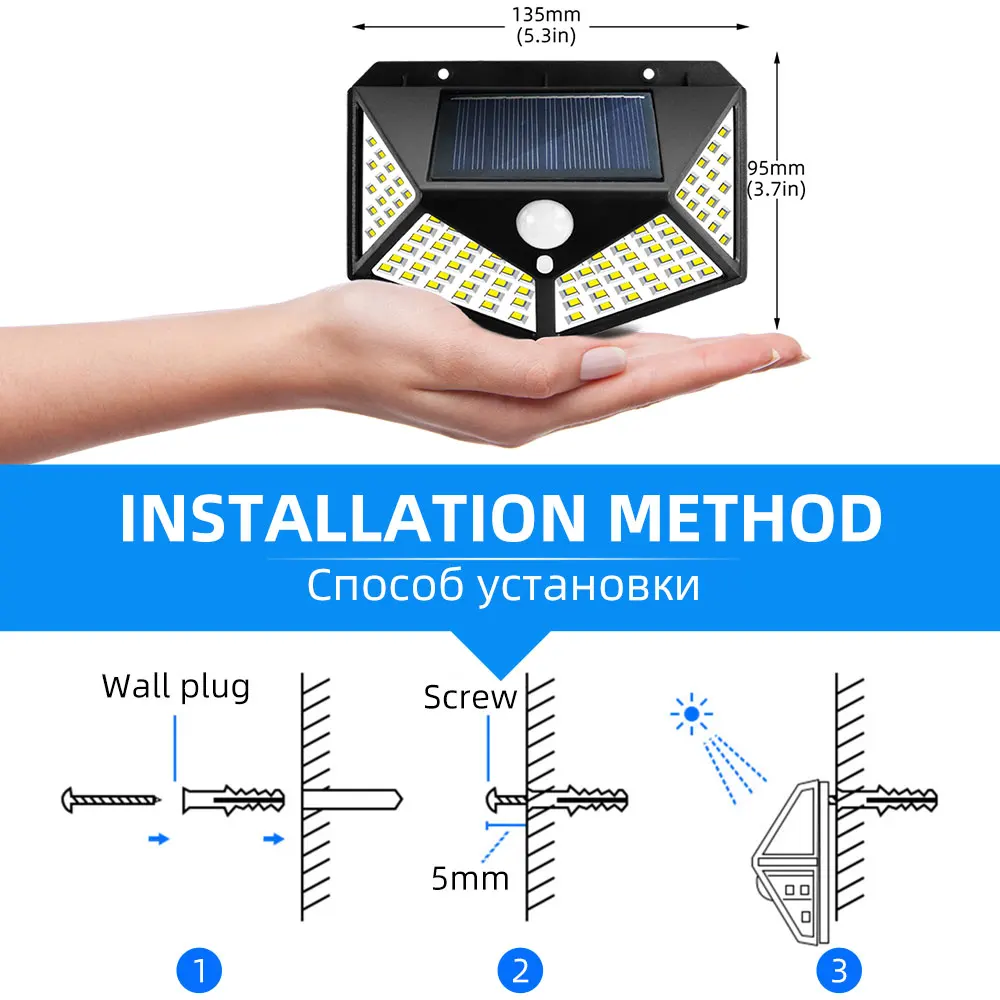 135mm
(5.3in)

95mm
(3.7in)

INSTALLATION METHOD
Способ установки

Wall plug

Screw

5mm

1

2

3