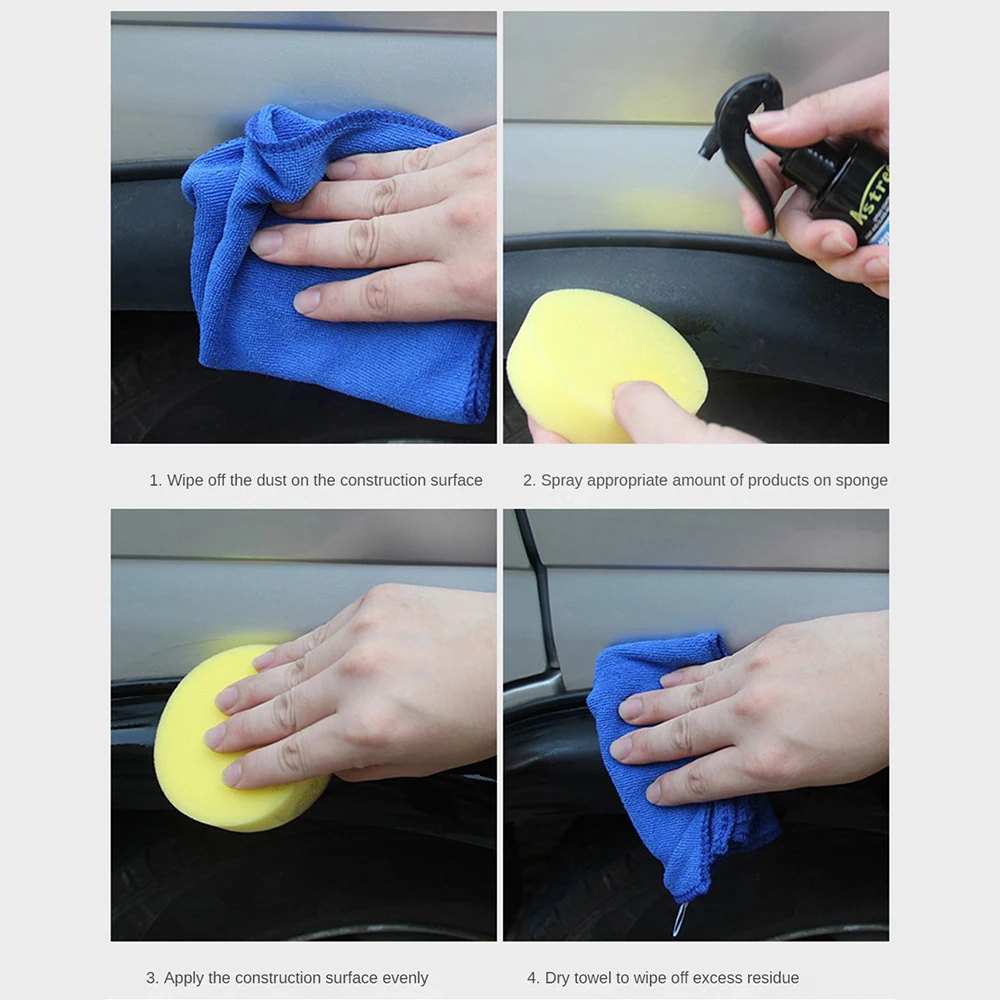 Astre

1. Wipe off the dust on the construction surface

2. Spray appropriate amount of products on sponge

3. Apply the construction surface evenly

4. Dry towel to wipe off excess residue