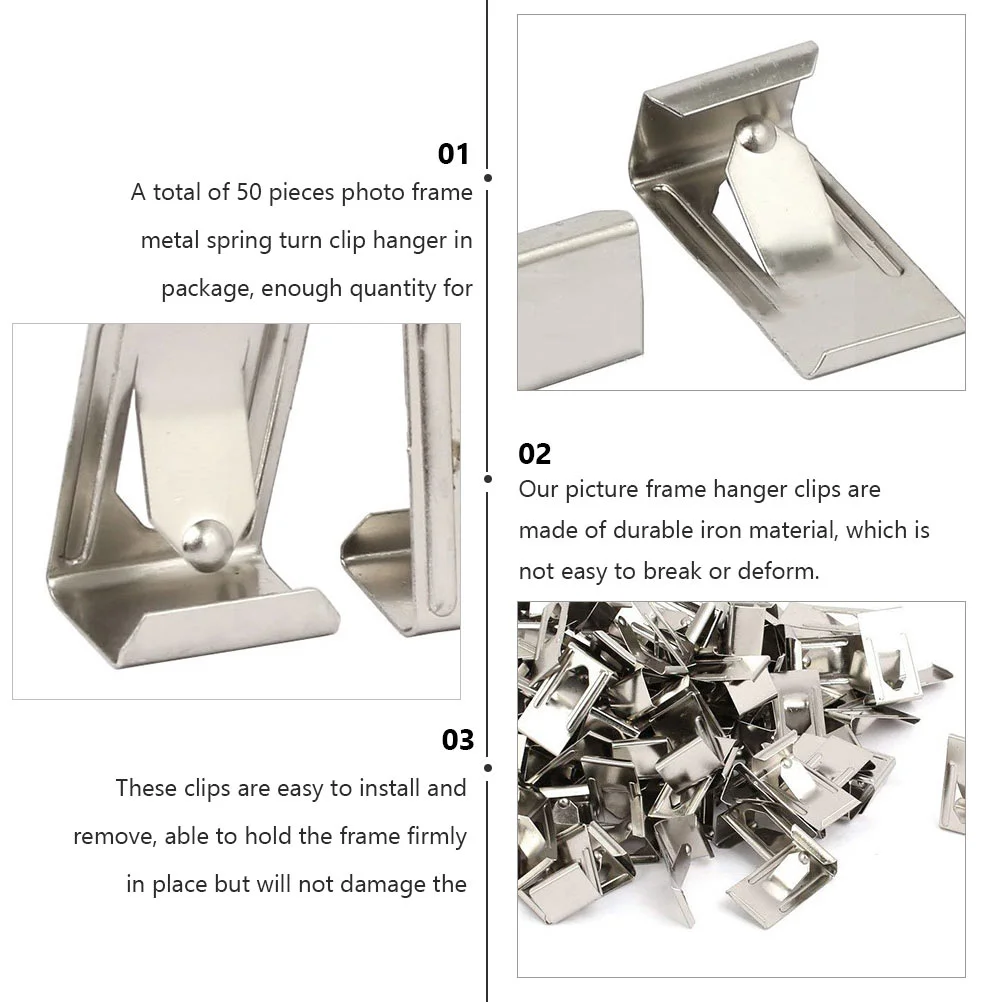 01
A total of 50 pieces photo frame metal spring turn clip hanger in package, enough quantity for

02
Our picture frame hanger clips are made of durable iron material, which is not easy to break or deform.

03
These clips are easy to install and remove, able to hold the frame firmly in place but will not damage the