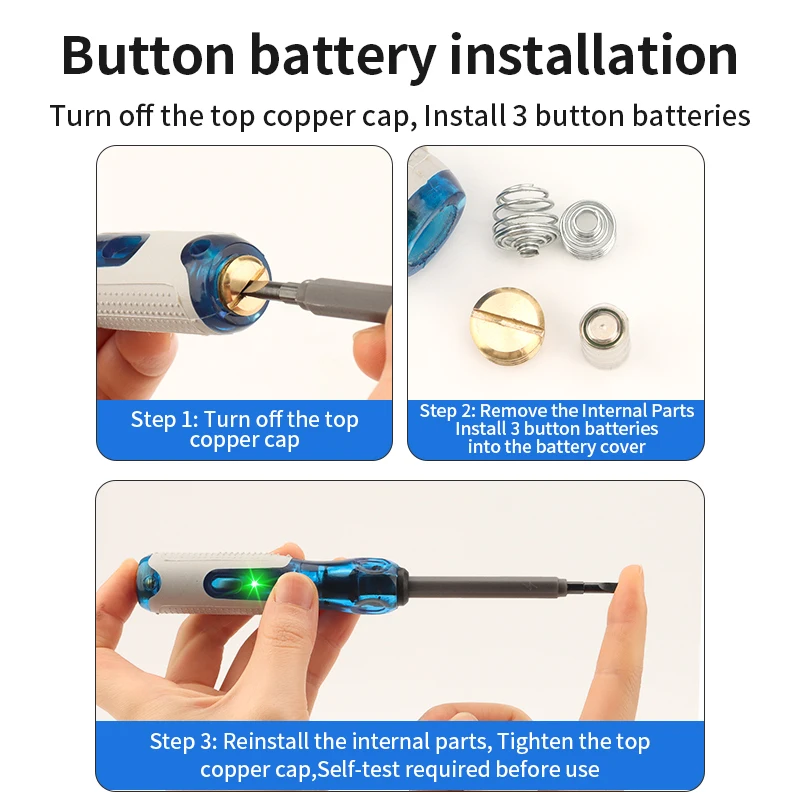 Button battery installation

Turn off the top copper cap, Install 3 button batteries

Step 1: Turn off the top copper cap

Step 2: Remove the Internal Parts Install 3 button batteries into the battery cover

Step 3: Reinstall the internal parts, Tighten the top copper cap,Self-test required before use