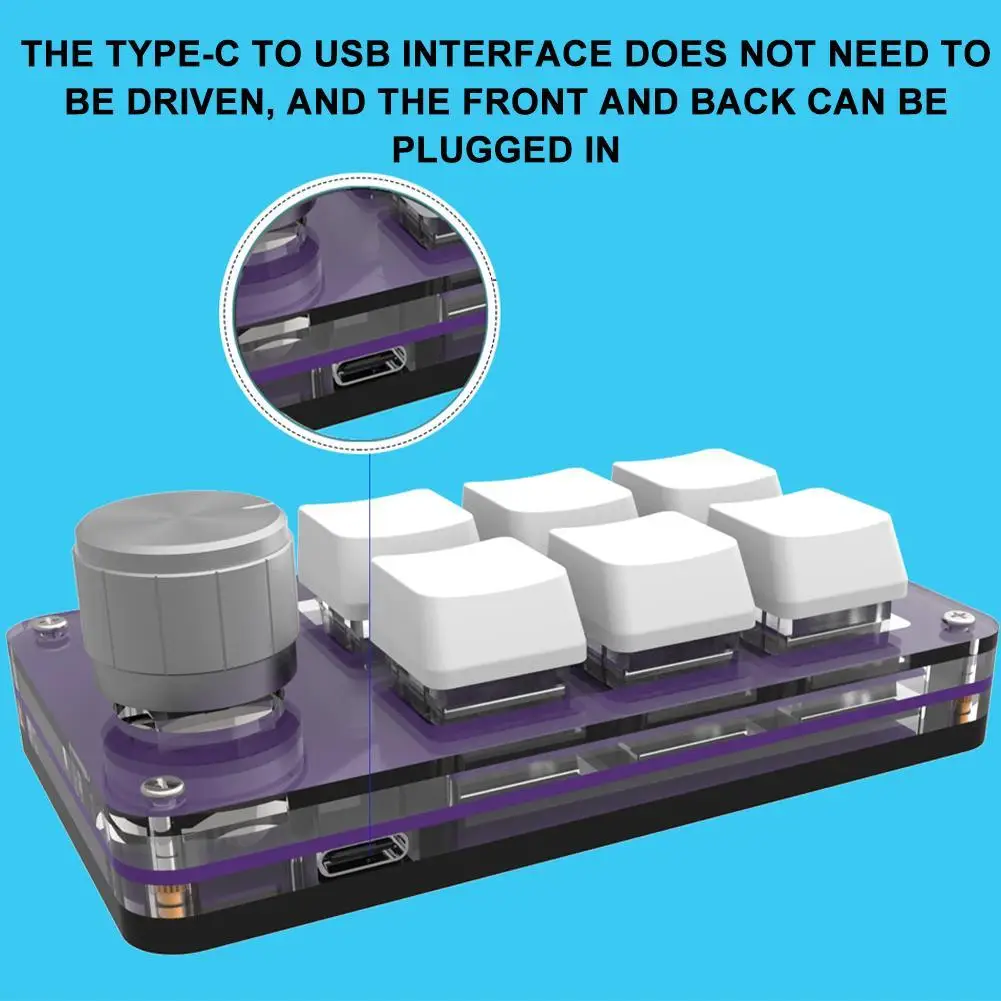 THE TYPE-C TO USB INTERFACE DOES NOT NEED TO BE DRIVEN, AND THE FRONT AND BACK CAN BE PLUGGED IN