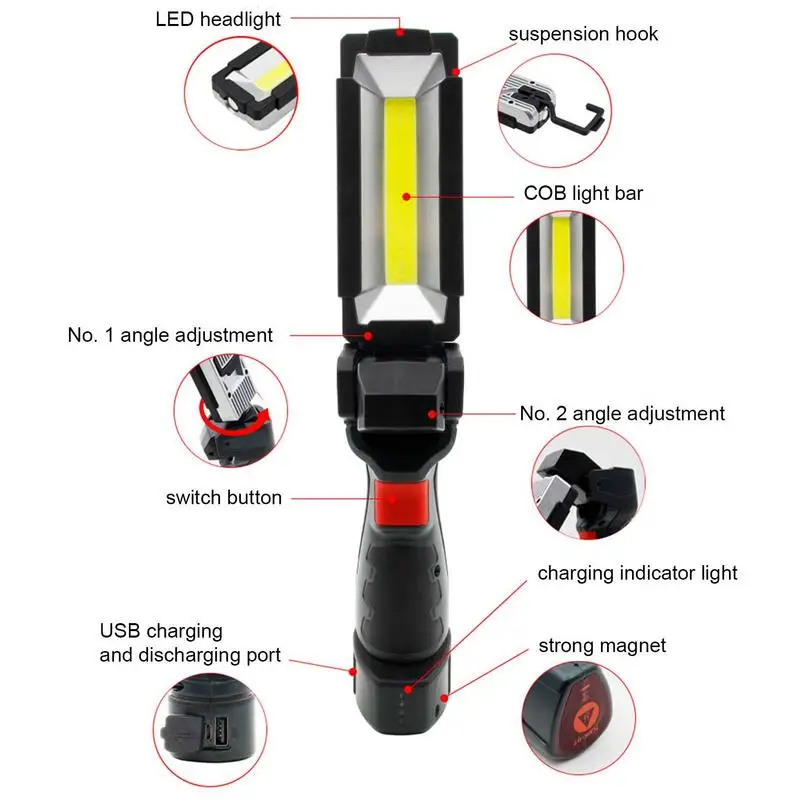 LED headlight

suspension hook

COB light bar

No. 1 angle adjustment

No. 2 angle adjustment

switch button

charging indicator light

USB charging and discharging port

strong magnet