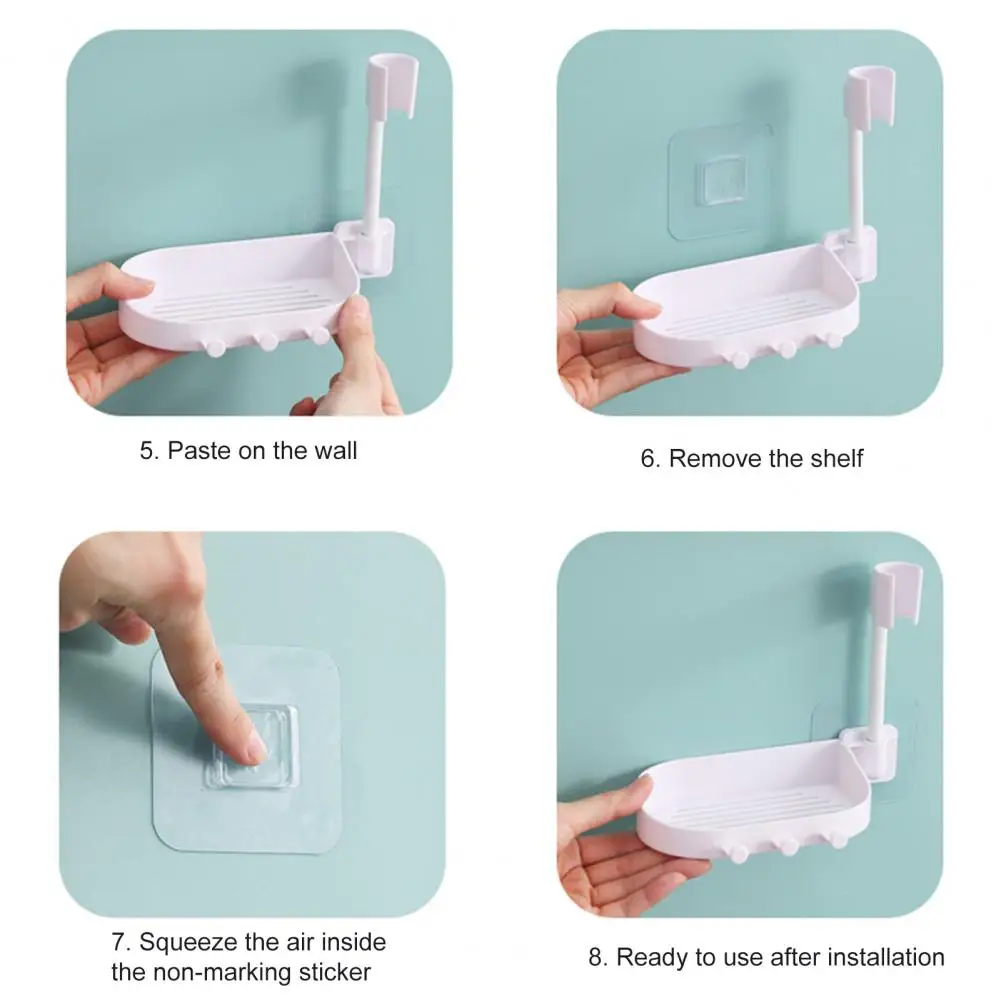 5. Paste on the wall

6. Remove the shelf

7. Squeeze the air inside the non-marking sticker

8. Ready to use after installation