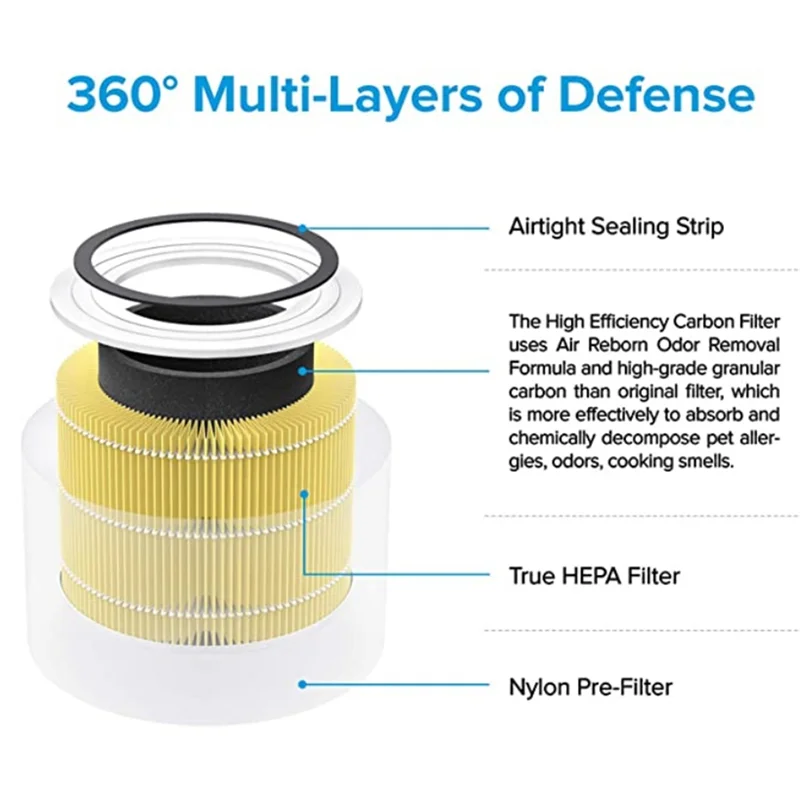 360° Multi-Layers of Defense

Airtight Sealing Strip

The High Efficiency Carbon Filter uses Air Reborn Odor Removal Formula and high-grade granular carbon than original filter, which is more effectively to absorb and chemically decompose pet allergies, odors, cooking smells.

True HEPA Filter

Nylon Pre-Filter