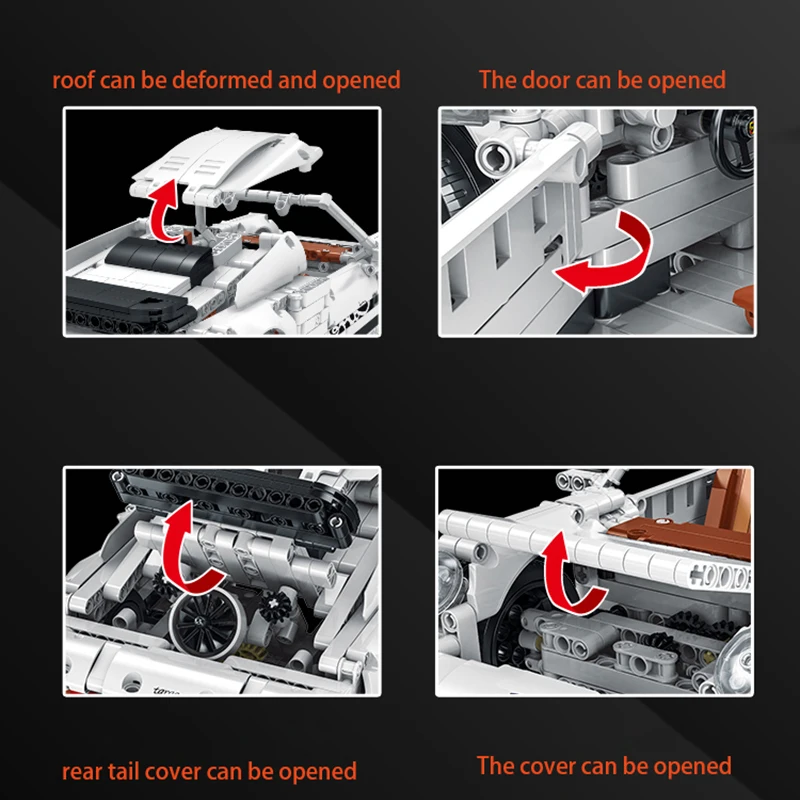 roof can be deformed and opened

The door can be opened

rear tail cover can be opened

The cover can be opened