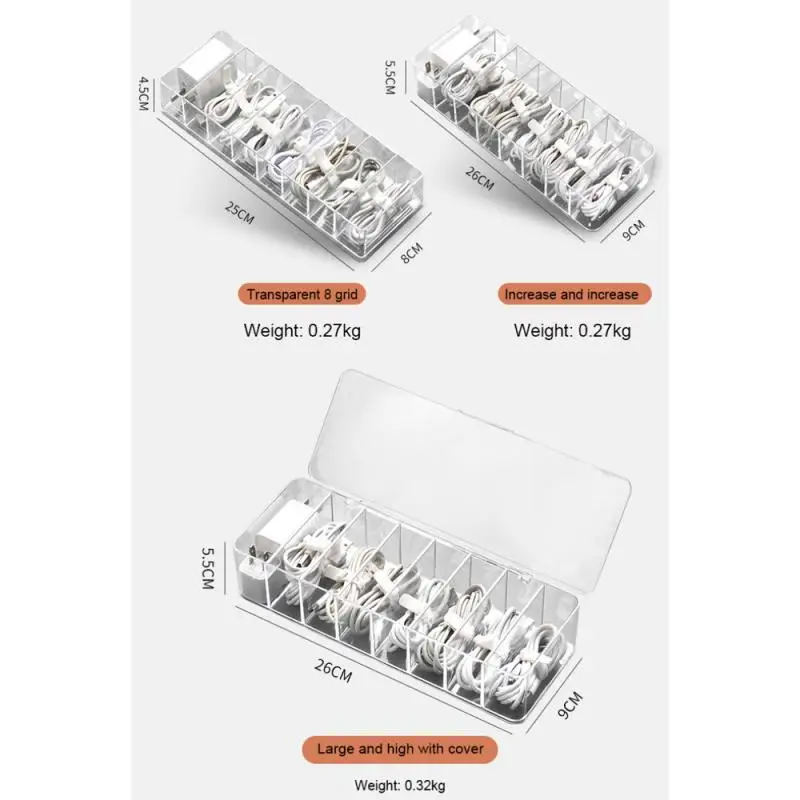 4.5CM

25CM

8CM

Transparent 8 grid

Weight: 0.27kg

5.5CM

26CM

9CM

Increase and increase

Weight: 0.27kg

5.5CM

26CM

9CM

Large and high with cover

Weight: 0.32kg