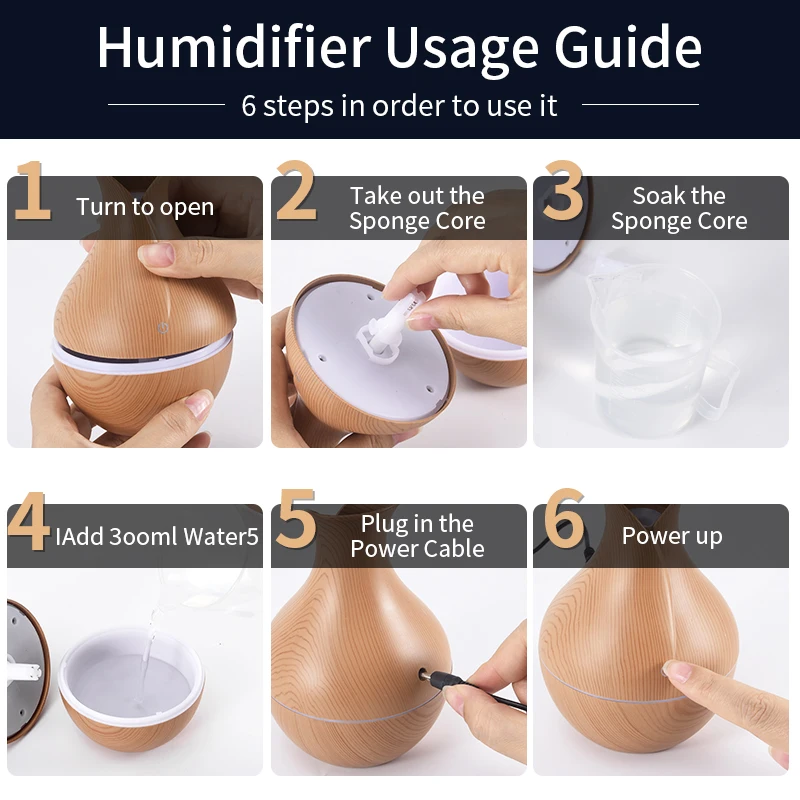 Humidifier Usage Guide

6 steps in order to use it

1 Turn to open

2 Take out the Sponge Core

3 Soak the Sponge Core

4 IAdd 3ooml Water5

5 Plug in the Power Cable

6 Power up