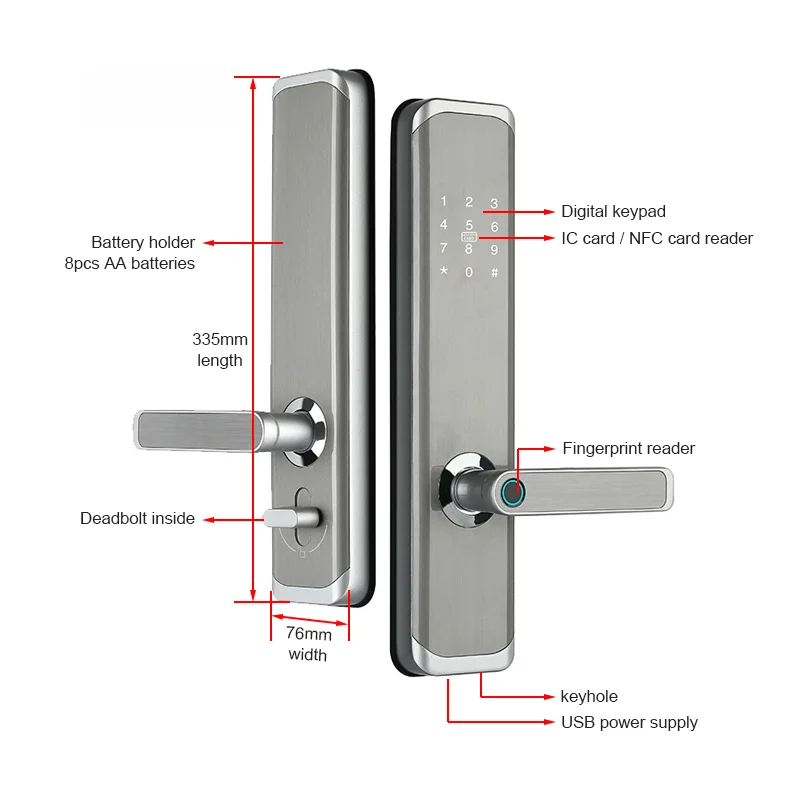 Battery holder
8pcs AA batteries

335mm
length

Deadbolt inside

76mm
width

1 2 3
4 5 6
7 8 9
* 0 #

Digital keypad

IC card / NFC card reader

Fingerprint reader

keyhole

USB power supply