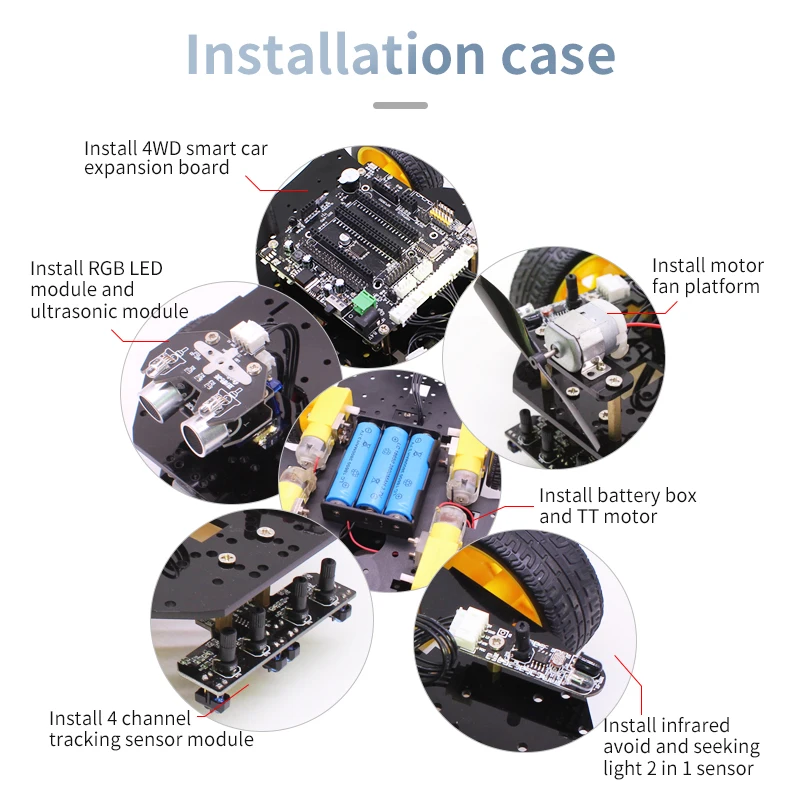 Installation case

Install 4WD smart car expansion board

Install RGB LED module and ultrasonic module

Install motor fan platform

Install battery box and TT motor

Install 4 channel tracking sensor module

Install infrared avoid and seeking light 2 in 1 sensor