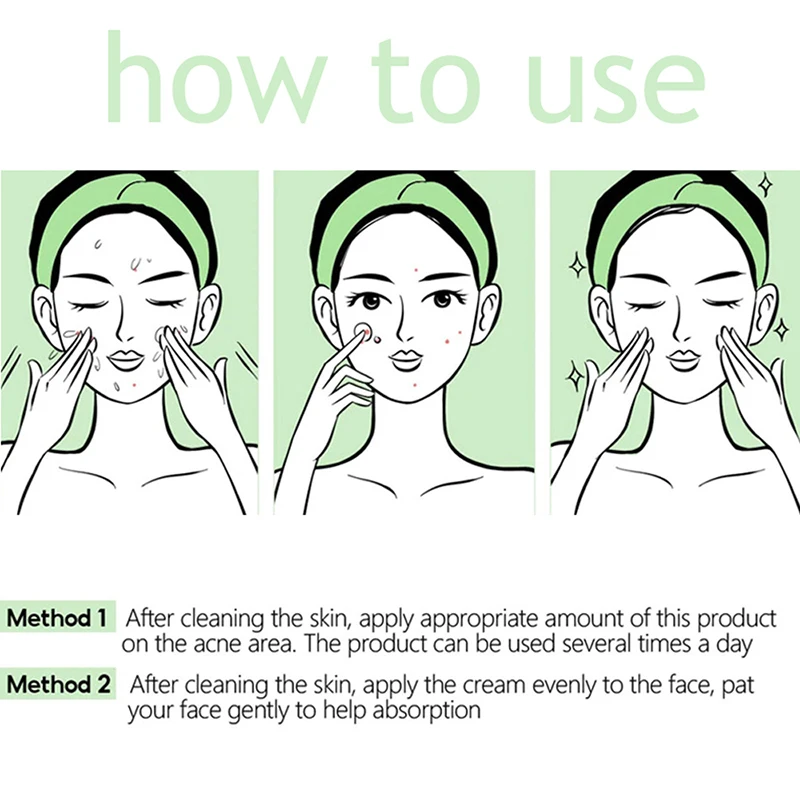 how to use

Method 1 After cleaning the skin, apply appropriate amount of this product on the acne area. The product can be used several times a day

Method 2 After cleaning the skin, apply the cream evenly to the face, pat your face gently to help absorption