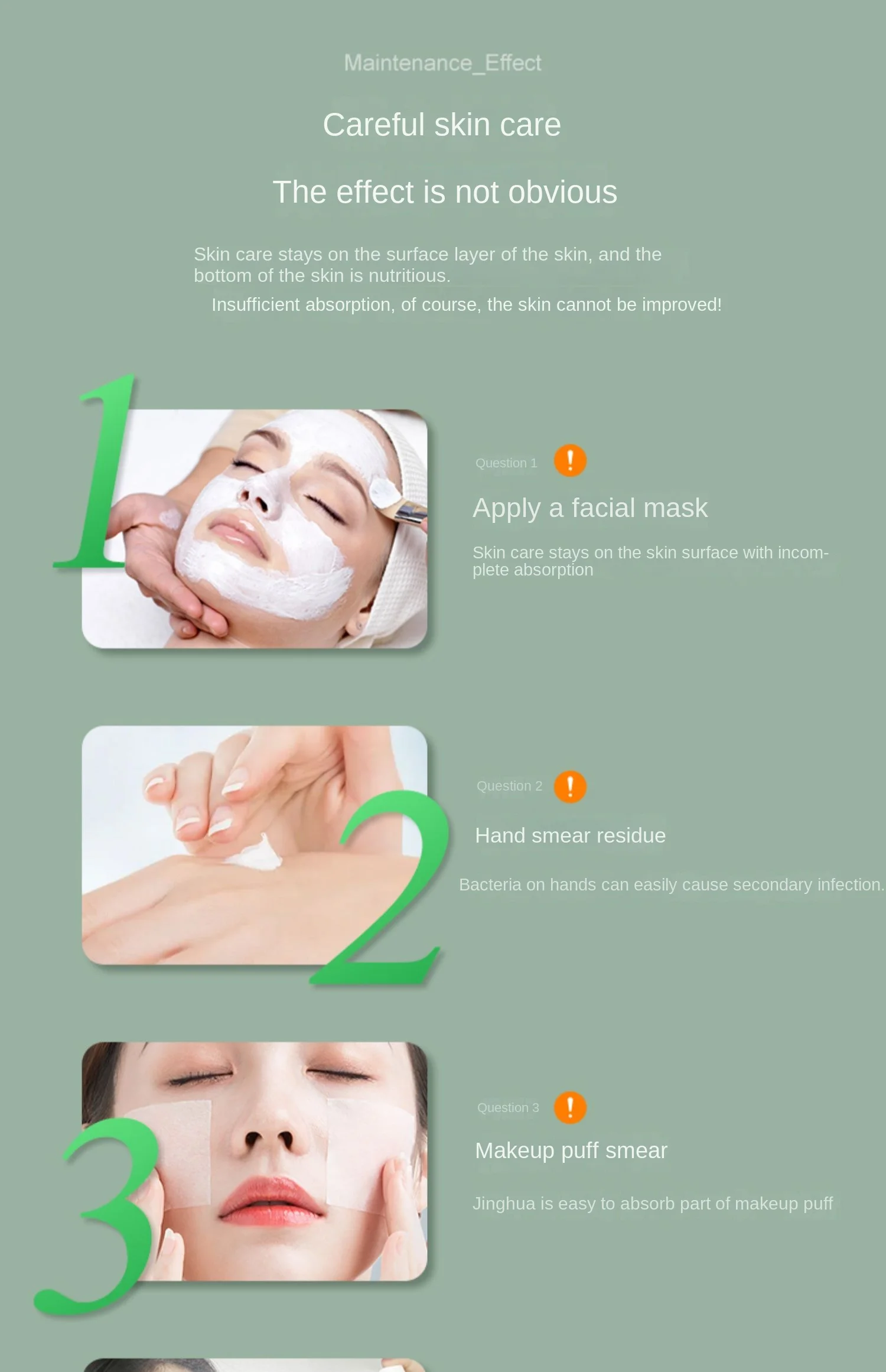 Maintenance_Effect

Careful skin care

The effect is not obvious

Skin care stays on the surface layer of the skin, and the bottom of the skin is nutritious.

Insufficient absorption, of course, the skin cannot be improved!

1

Question 1 !

Apply a facial mask

Skin care stays on the skin surface with incomplete absorption

2

Question 2 !

Hand smear residue

Bacteria on hands can easily cause secondary infection.

3

Question 3 !

Makeup puff smear

Jinghua is easy to absorb part of makeup puff