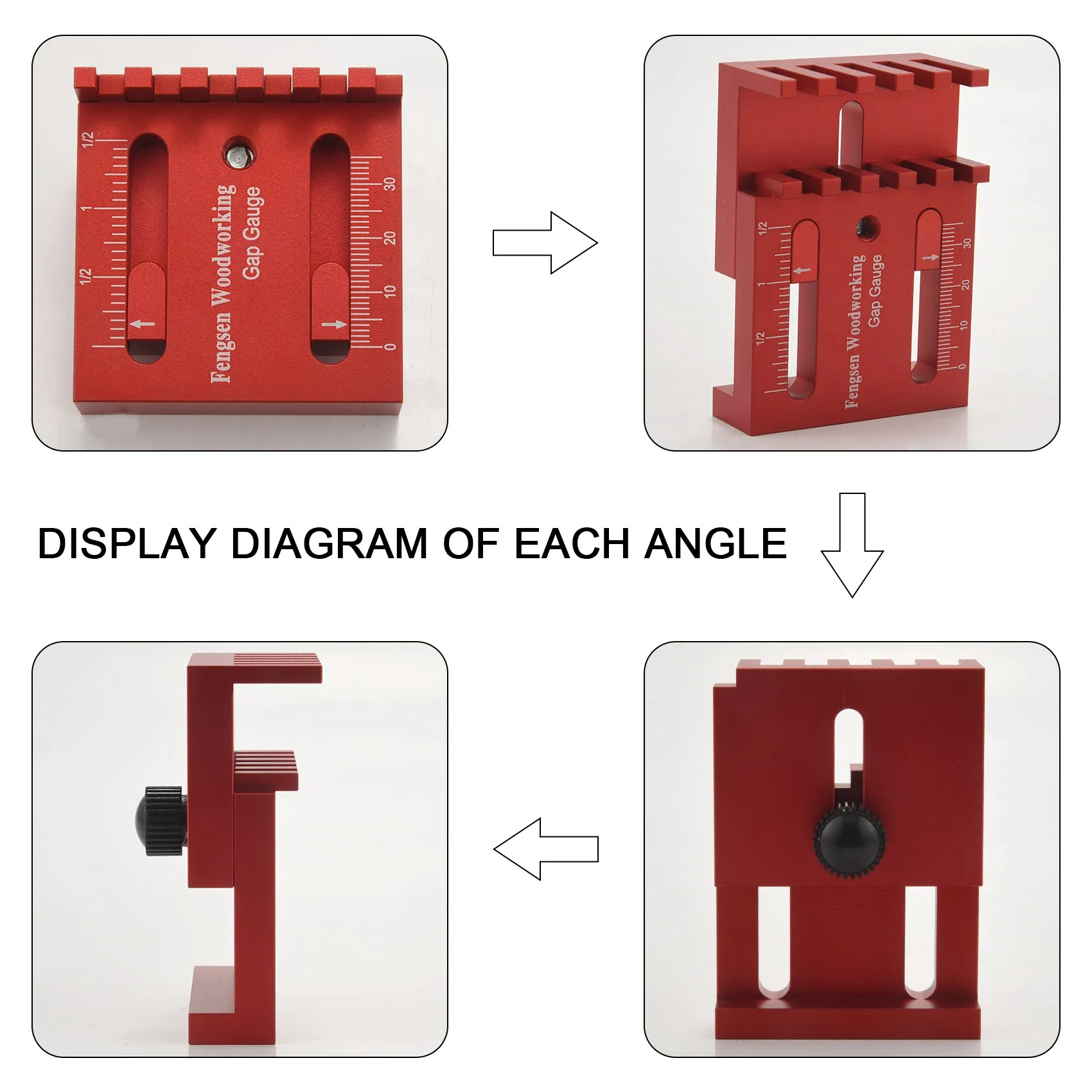 1/2
1
1/2
Fengsen Woodworking
Gap Gauge
30
20
10
0

1/2
1
1/2
Fengsen Woodworking
Gap Gauge
30
20
10
0

DISPLAY DIAGRAM OF EACH ANGLE