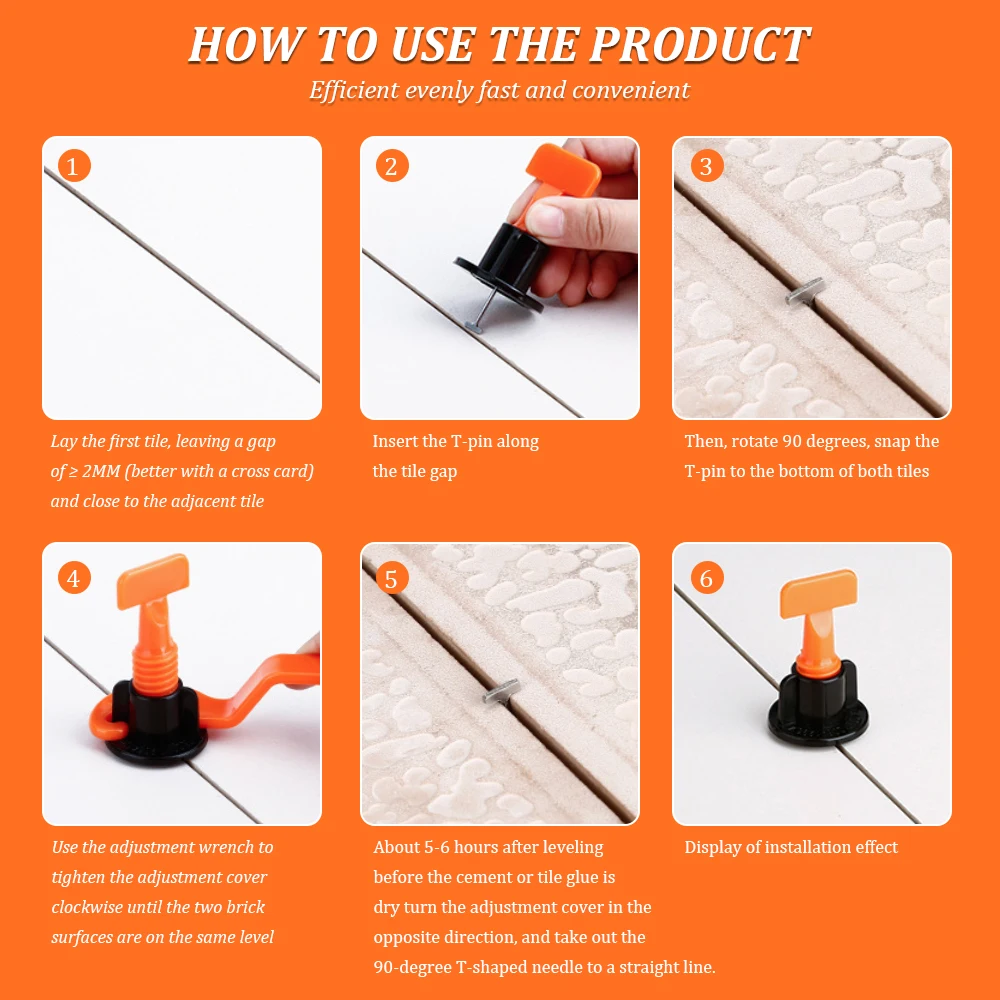 HOW TO USE THE PRODUCT

Efficient evenly fast and convenient

1

Lay the first tile, leaving a gap of ≥ 2MM (better with a cross card) and close to the adjacent tile

2

Insert the T-pin along the tile gap

3

Then, rotate 90 degrees, snap the T-pin to the bottom of both tiles

4

Use the adjustment wrench to tighten the adjustment cover clockwise until the two brick surfaces are on the same level

5

About 5-6 hours after leveling before the cement or tile glue is dry turn the adjustment cover in the opposite direction, and take out the 90-degree T-shaped needle to a straight line.

6

Display of installation effect