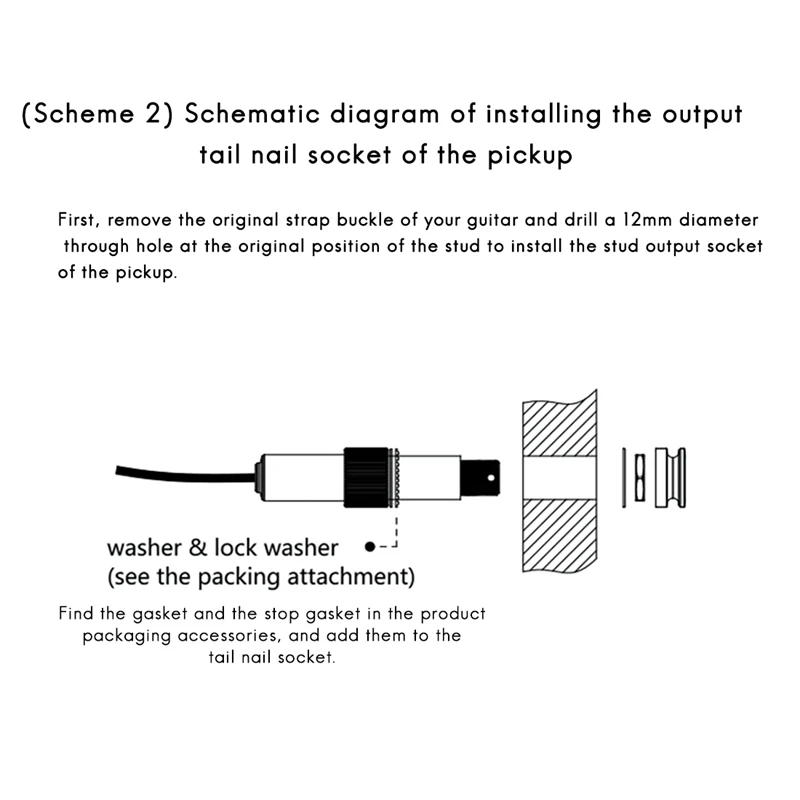 (Scheme 2) Schematic diagram of installing the output tail nail socket of the pickup

First, remove the original strap buckle of your guitar and drill a 12mm diameter through hole at the original position of the stud to install the stud output socket of the pickup.

washer & lock washer
(see the packing attachment)

Find the gasket and the stop gasket in the product packaging accessories, and add them to the tail nail socket.