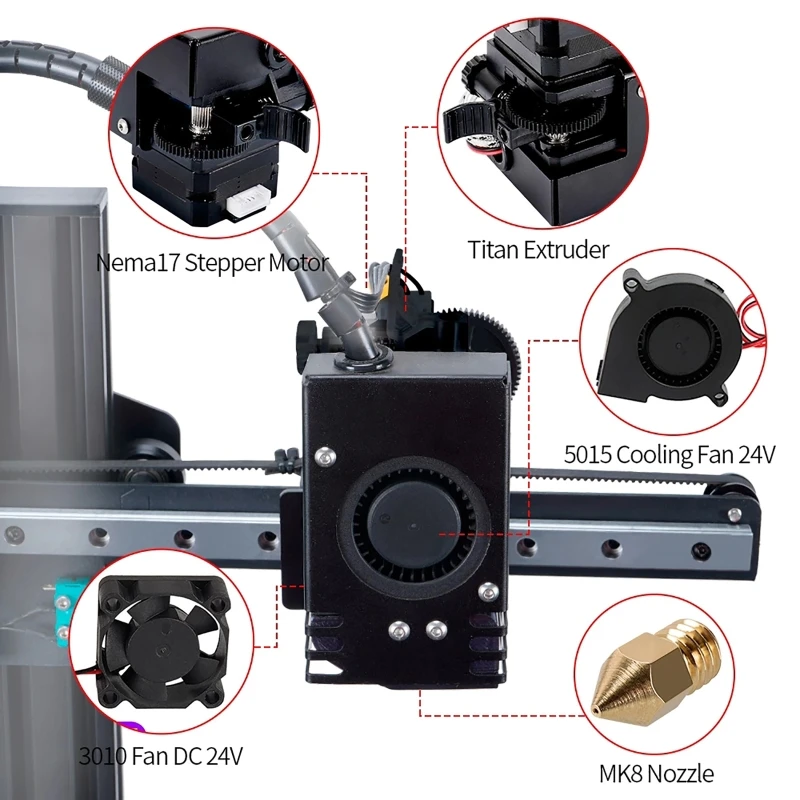 Nema17 Stepper Motor

Titan Extruder

5015 Cooling Fan 24V

3010 Fan DC 24V

MK8 Nozzle