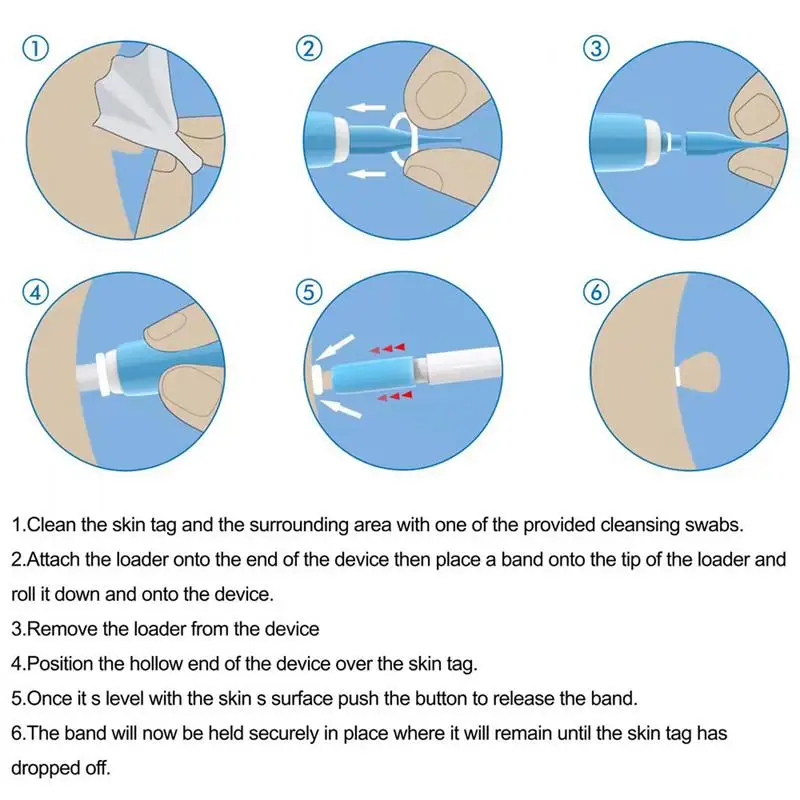 ①

②

③

④

⑤

⑥

1.Clean the skin tag and the surrounding area with one of the provided cleansing swabs.
2.Attach the loader onto the end of the device then place a band onto the tip of the loader and roll it down and onto the device.
3.Remove the loader from the device
4.Position the hollow end of the device over the skin tag.
5.Once it s level with the skin s surface push the button to release the band.
6.The band will now be held securely in place where it will remain until the skin tag has dropped off.