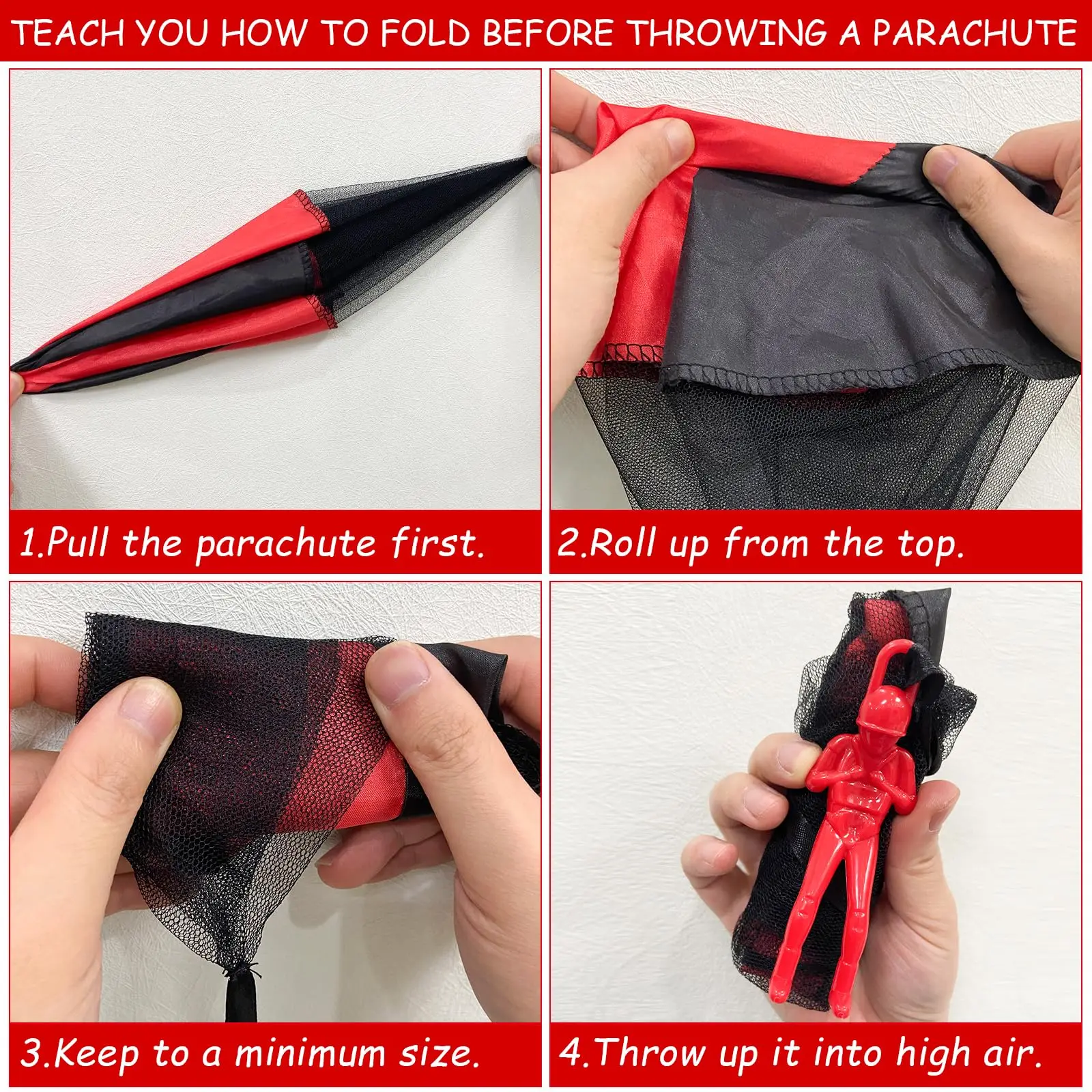 TEACH YOU HOW TO FOLD BEFORE THROWING A PARACHUTE

1.Pull the parachute first.

2.Roll up from the top.

3.Keep to a minimum size.

4.Throw up it into high air.