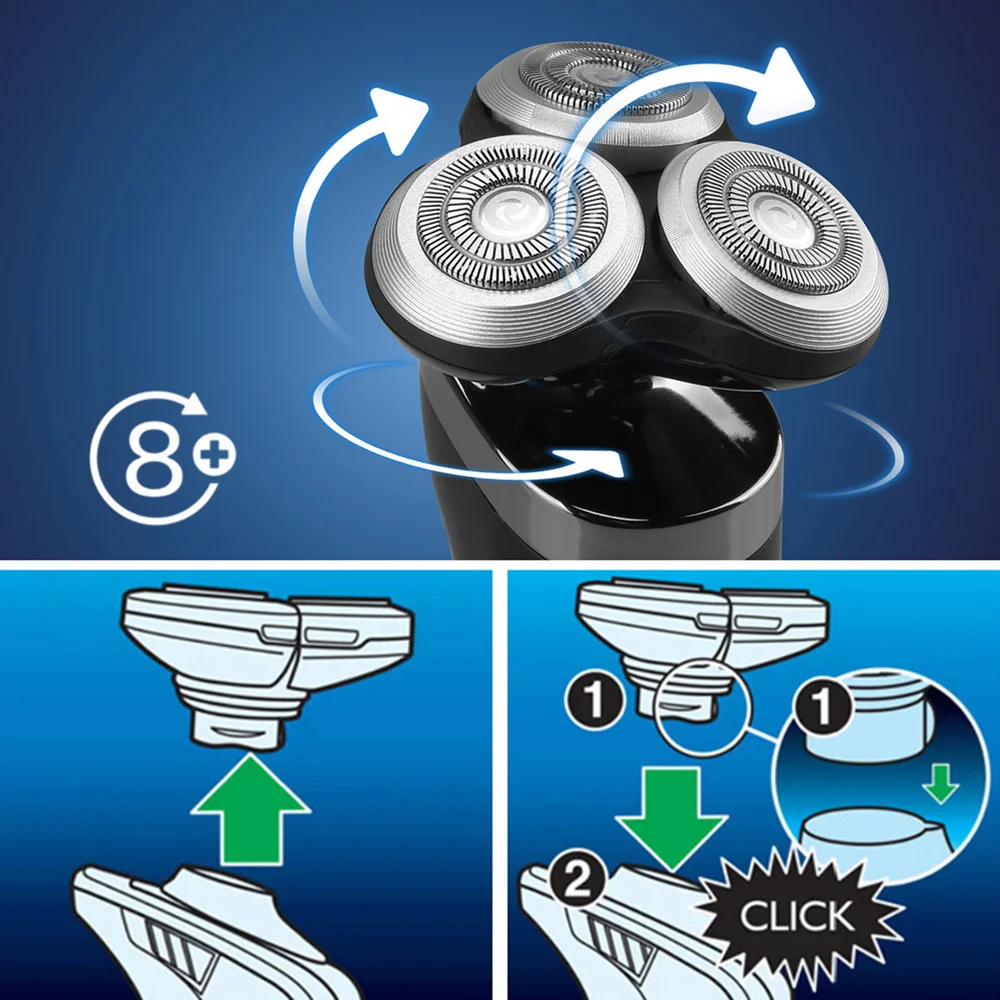 8+

1

1

2

CLICK