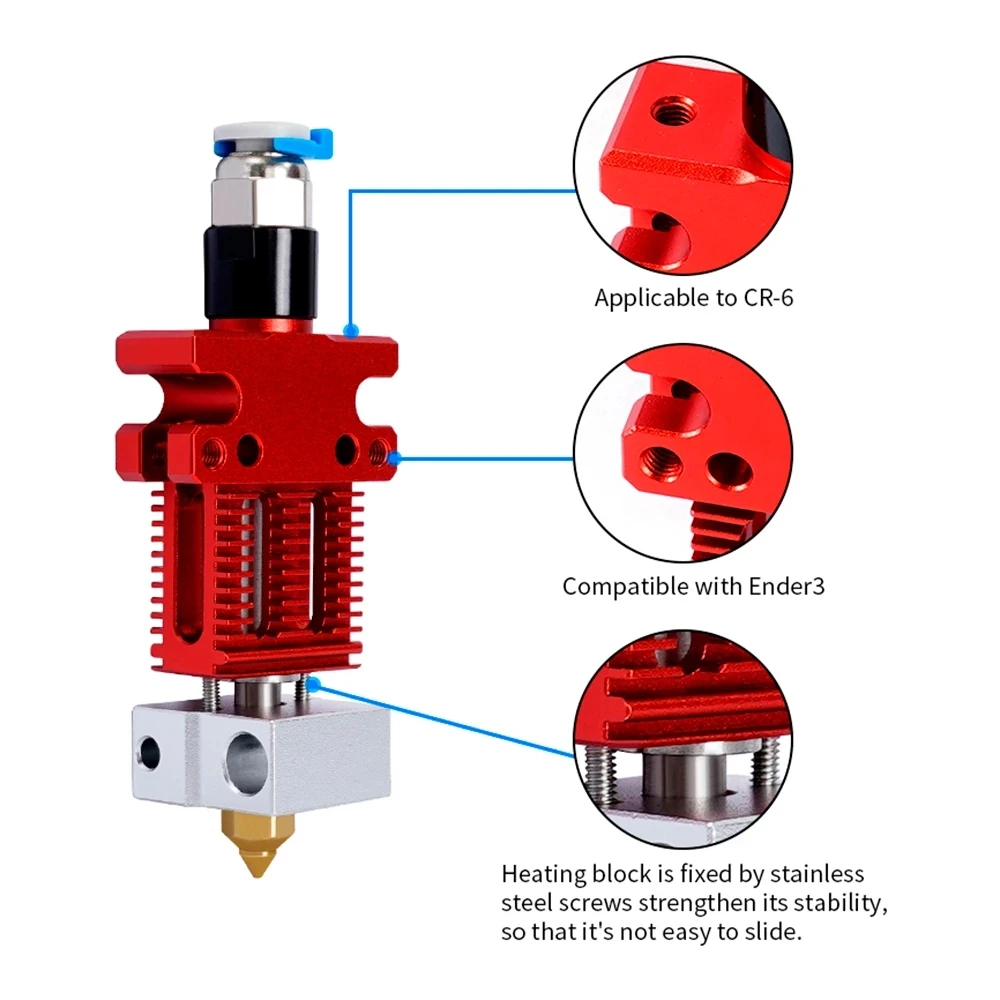 Applicable to CR-6

Compatible with Ender3

Heating block is fixed by stainless steel screws strengthen its stability, so that it's not easy to slide.