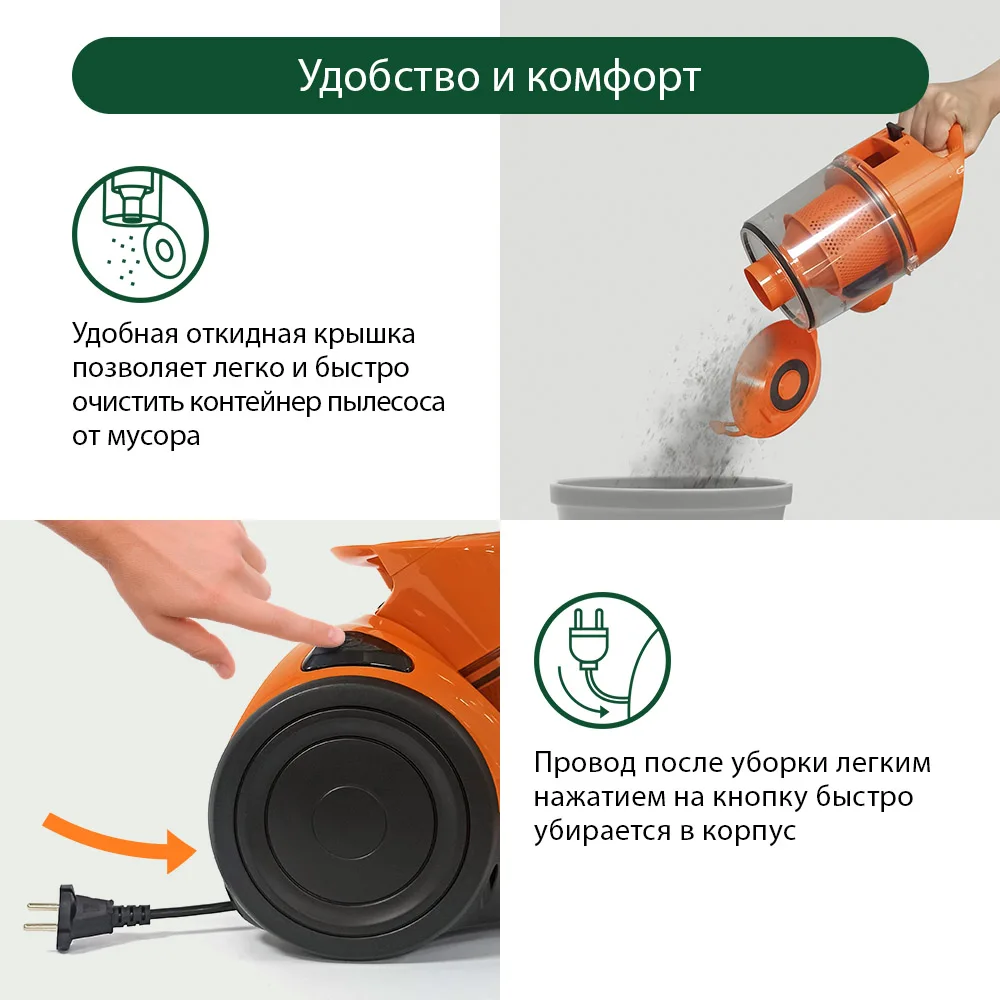 Удобство и комфорт

Удобная откидная крышка позволяет легко и быстро очистить контейнер пылесоса от мусора

Провод после уборки легким нажатием на кнопку быстро убирается в корпус