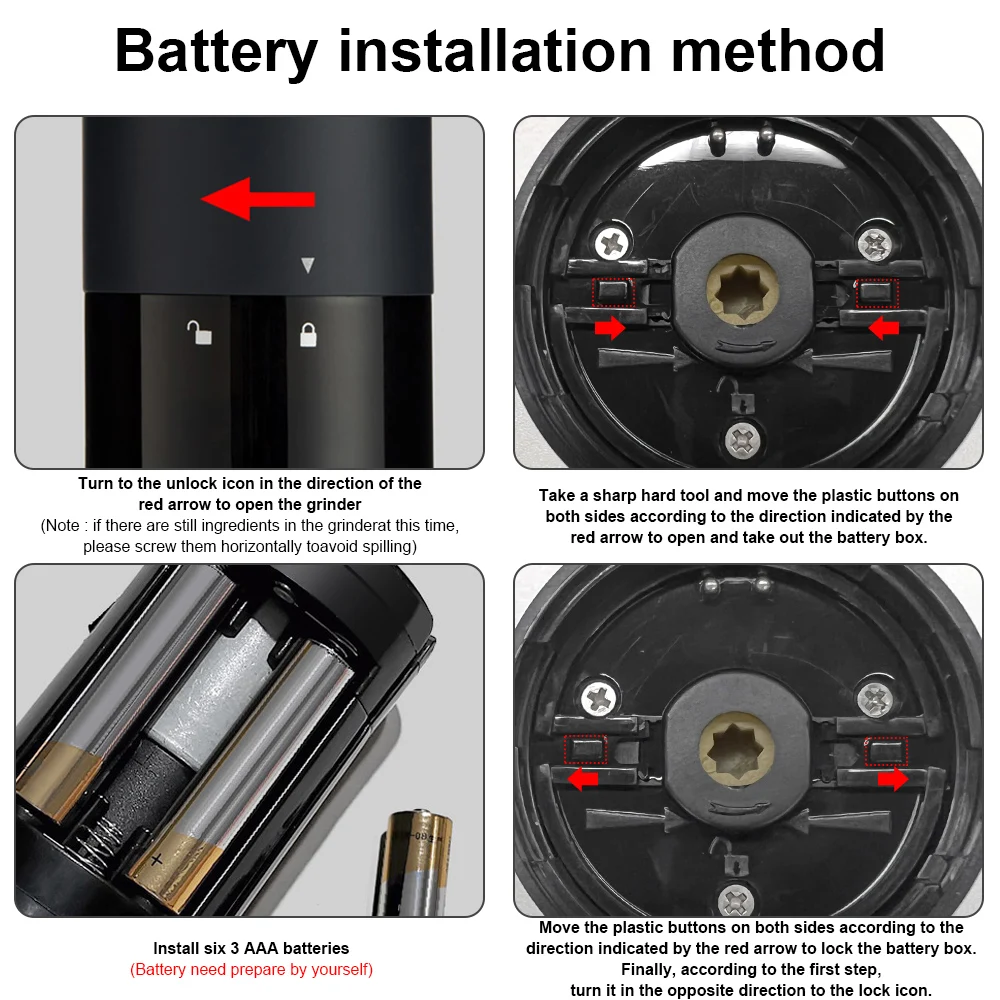 Battery installation method

Turn to the unlock icon in the direction of the red arrow to open the grinder
(Note : if there are still ingredients in the grinderat this time, please screw them horizontally toavoid spilling)

Take a sharp hard tool and move the plastic buttons on both sides according to the direction indicated by the red arrow to open and take out the battery box.

+

Install six 3 AAA batteries
(Battery need prepare by yourself)

Move the plastic buttons on both sides according to the direction indicated by the red arrow to lock the battery box. Finally, according to the first step, turn it in the opposite direction to the lock icon.