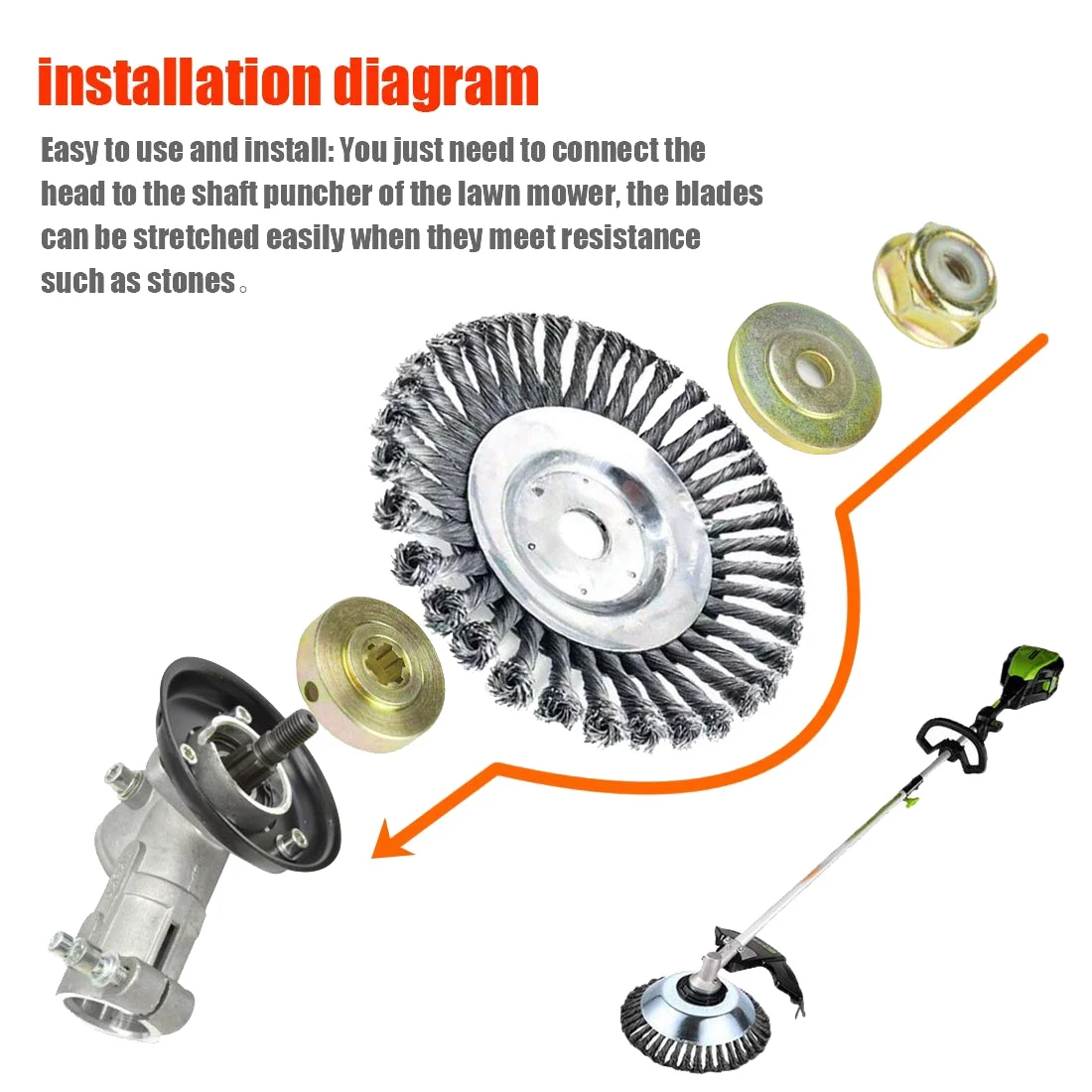 installation diagram

Easy to use and install: You just need to connect the head to the shaft puncher of the lawn mower, the blades can be stretched easily when they meet resistance such as stones。