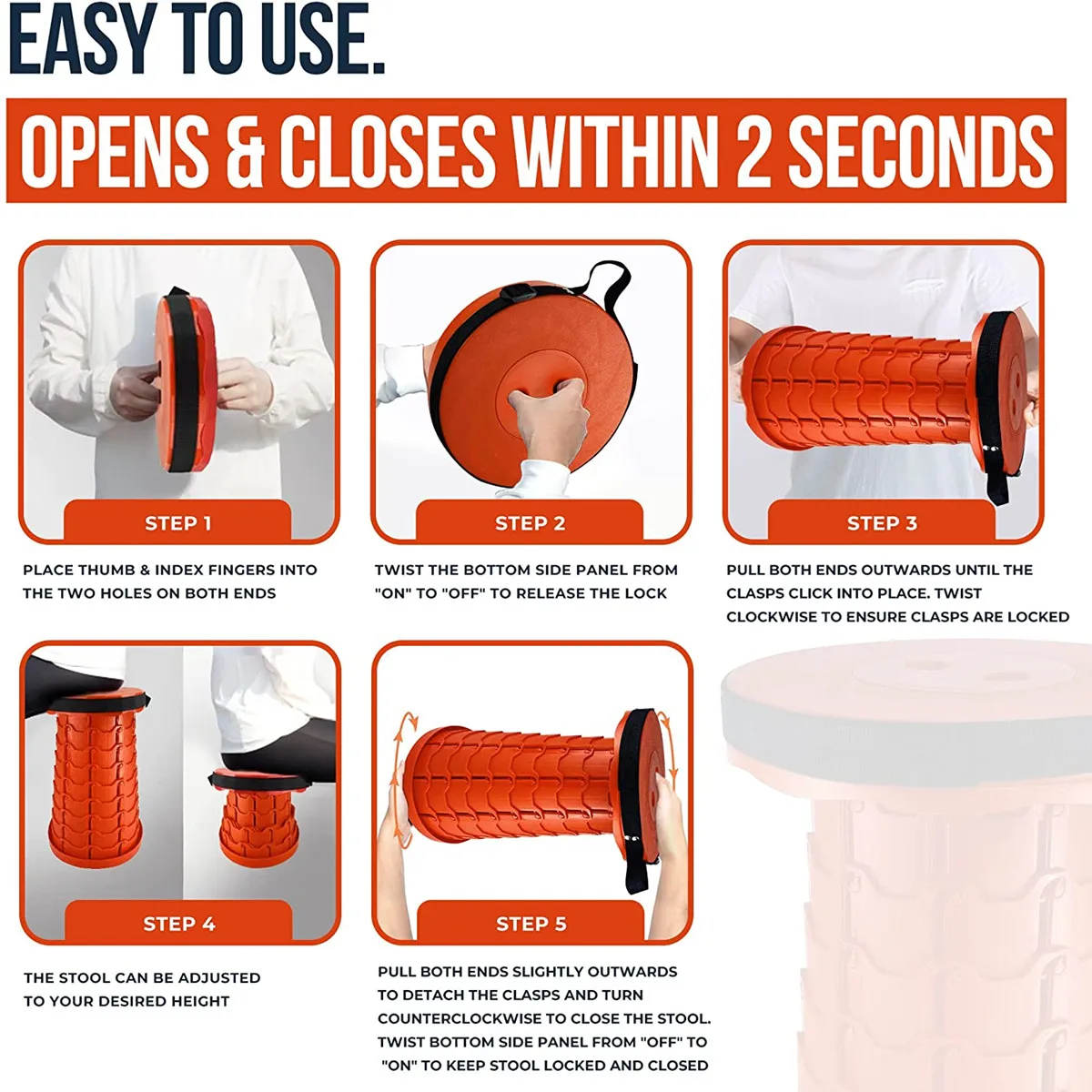 EASY TO USE.

OPENS & CLOSES WITHIN 2 SECONDS

STEP 1

PLACE THUMB & INDEX FINGERS INTO THE TWO HOLES ON BOTH ENDS

STEP 2

TWIST THE BOTTOM SIDE PANEL FROM "ON" TO "OFF" TO RELEASE THE LOCK

STEP 3

PULL BOTH ENDS OUTWARDS UNTIL THE CLASPS CLICK INTO PLACE. TWIST CLOCKWISE TO ENSURE CLASPS ARE LOCKED

STEP 4

THE STOOL CAN BE ADJUSTED TO YOUR DESIRED HEIGHT

STEP 5

PULL BOTH ENDS SLIGHTLY OUTWARDS TO DETACH THE CLASPS AND TURN COUNTERCLOCKWISE TO CLOSE THE STOOL. TWIST BOTTOM SIDE PANEL FROM "OFF" TO "ON" TO KEEP STOOL LOCKED AND CLOSED