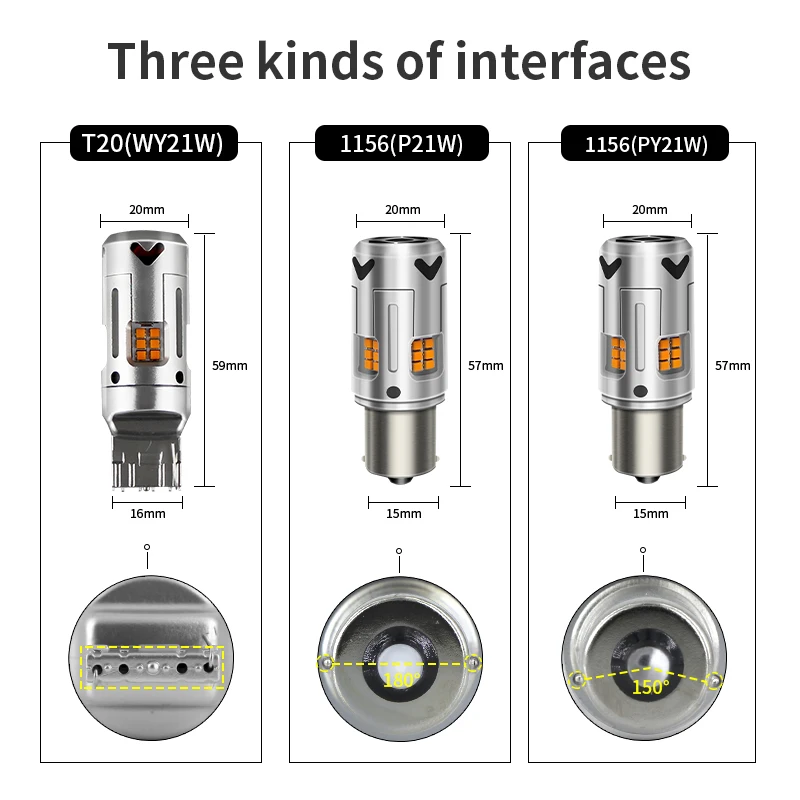 Three kinds of interfaces

T20(WY21W)

20mm

59mm

16mm

1156(P21W)

20mm

57mm

15mm

180°

1156(PY21W)

20mm

57mm

15mm

150°