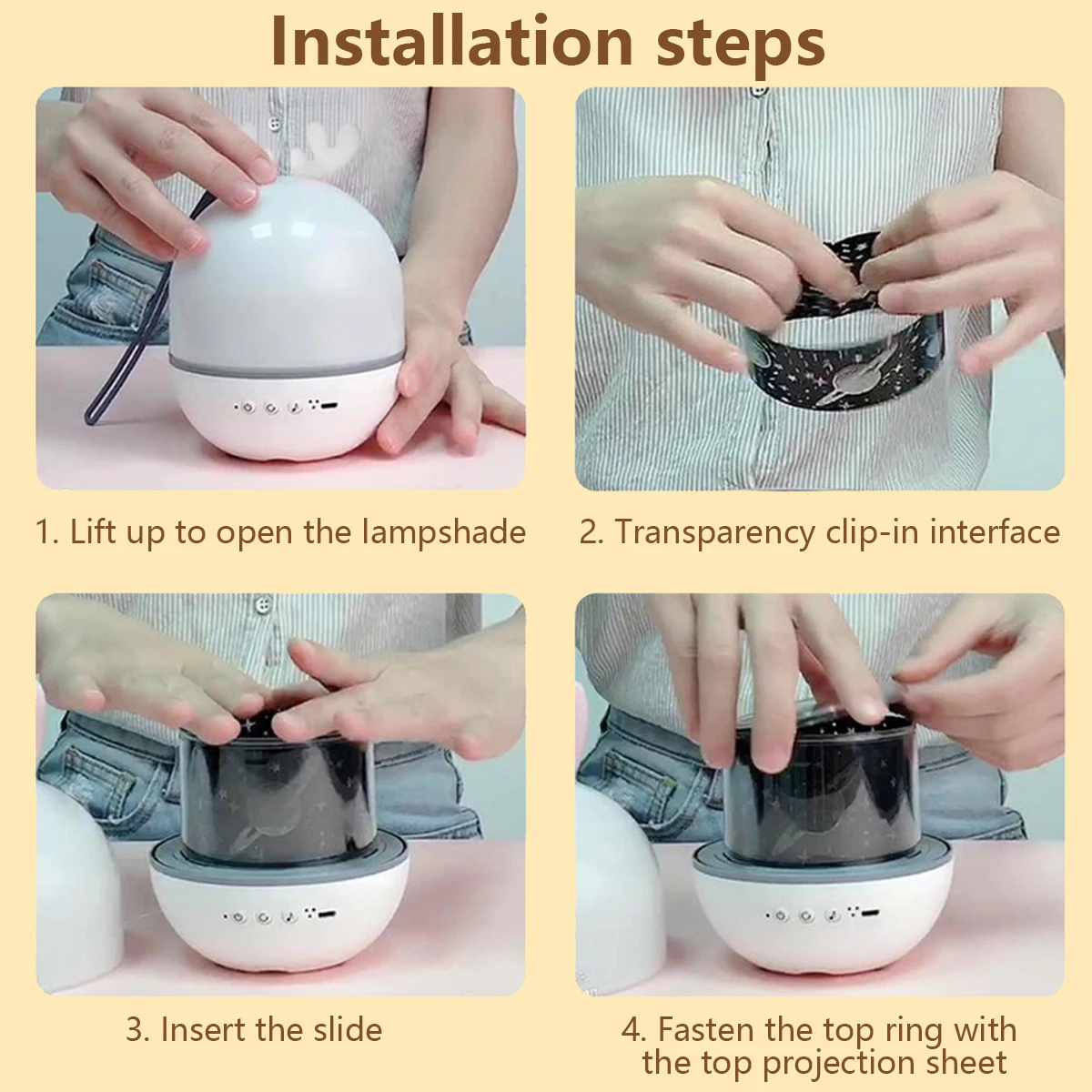 Installation steps

1. Lift up to open the lampshade

2. Transparency clip-in interface

3. Insert the slide

4. Fasten the top ring with the top projection sheet