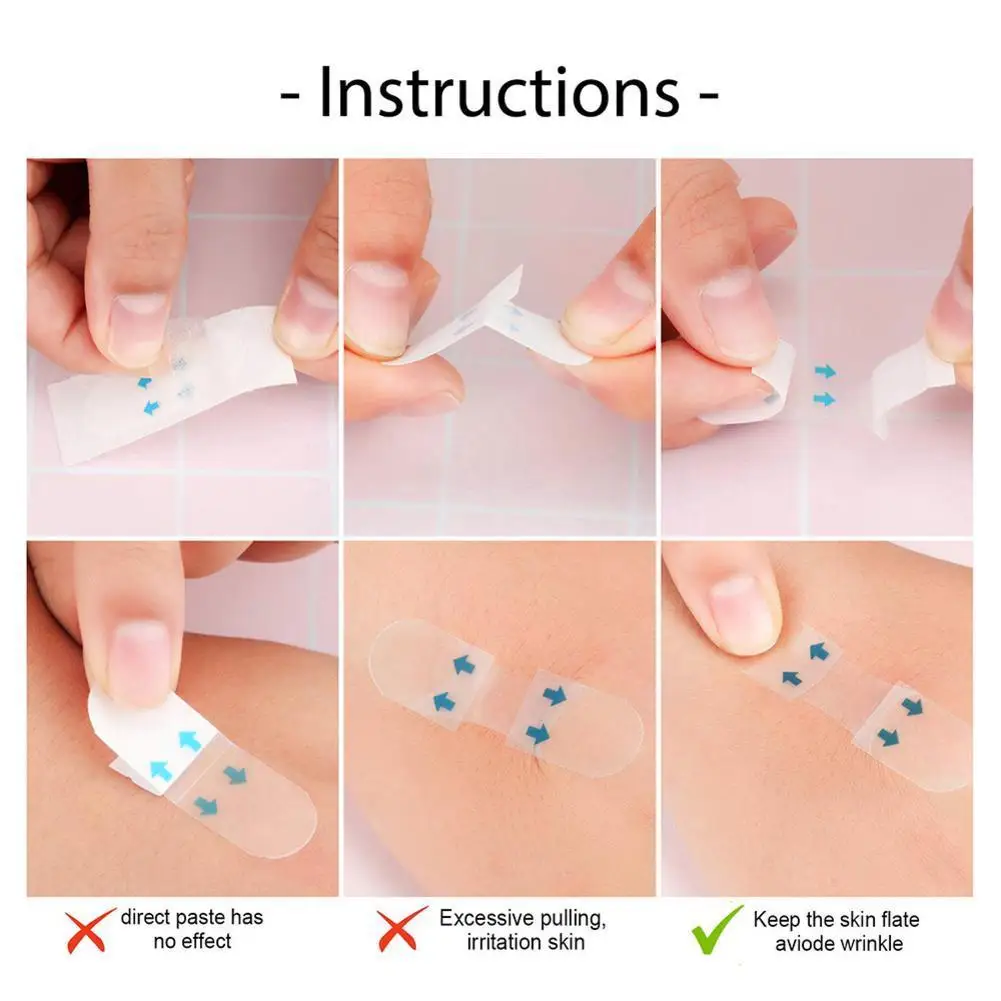 - Instructions -

direct paste has no effect

Excessive pulling, irritation skin

Keep the skin flate aviode wrinkle