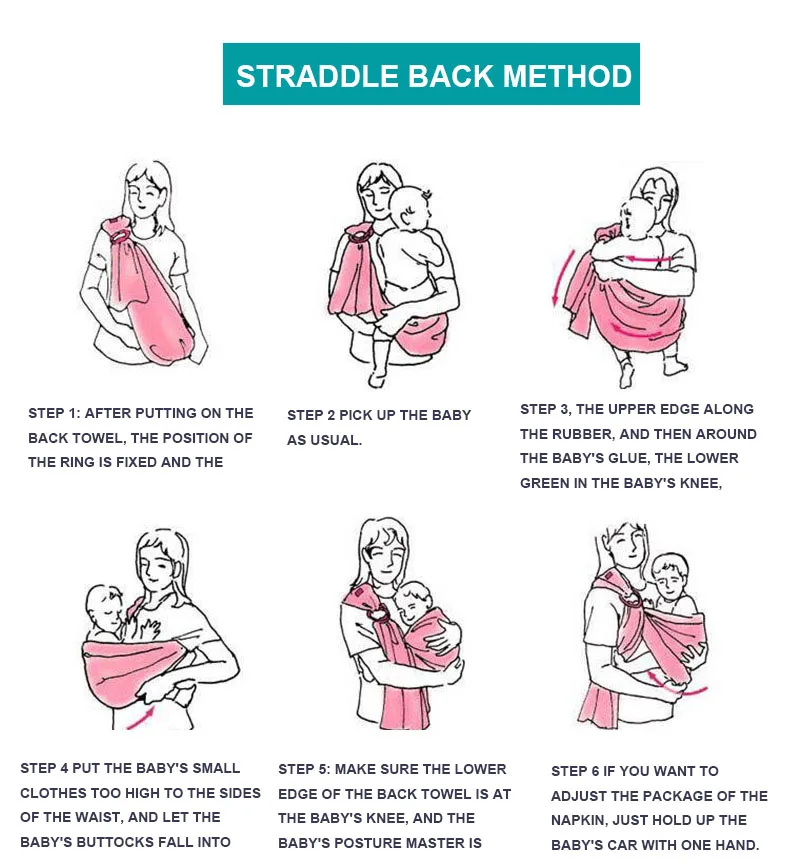 STRADDLE BACK METHOD

STEP 1: AFTER PUTTING ON THE BACK TOWEL, THE POSITION OF THE RING IS FIXED AND THE

STEP 2 PICK UP THE BABY AS USUAL.

STEP 3, THE UPPER EDGE ALONG THE RUBBER, AND THEN AROUND THE BABY'S GLUE, THE LOWER GREEN IN THE BABY'S KNEE,

STEP 4 PUT THE BABY'S SMALL CLOTHES TOO HIGH TO THE SIDES OF THE WAIST, AND LET THE BABY'S BUTTOCKS FALL INTO

STEP 5: MAKE SURE THE LOWER EDGE OF THE BACK TOWEL IS AT THE BABY'S KNEE, AND THE BABY'S POSTURE MASTER IS

STEP 6 IF YOU WANT TO ADJUST THE PACKAGE OF THE NAPKIN, JUST HOLD UP THE BABY'S CAR WITH ONE HAND.