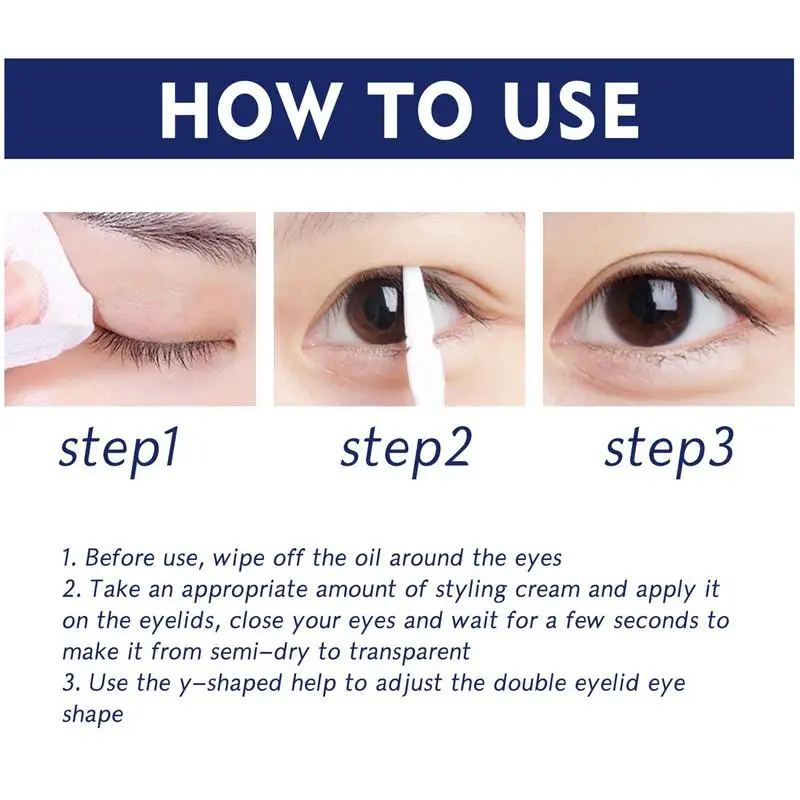 HOW TO USE

step1

step2

step3

1. Before use, wipe off the oil around the eyes
2. Take an appropriate amount of styling cream and apply it on the eyelids, close your eyes and wait for a few seconds to make it from semi-dry to transparent
3. Use the y-shaped help to adjust the double eyelid eye shape