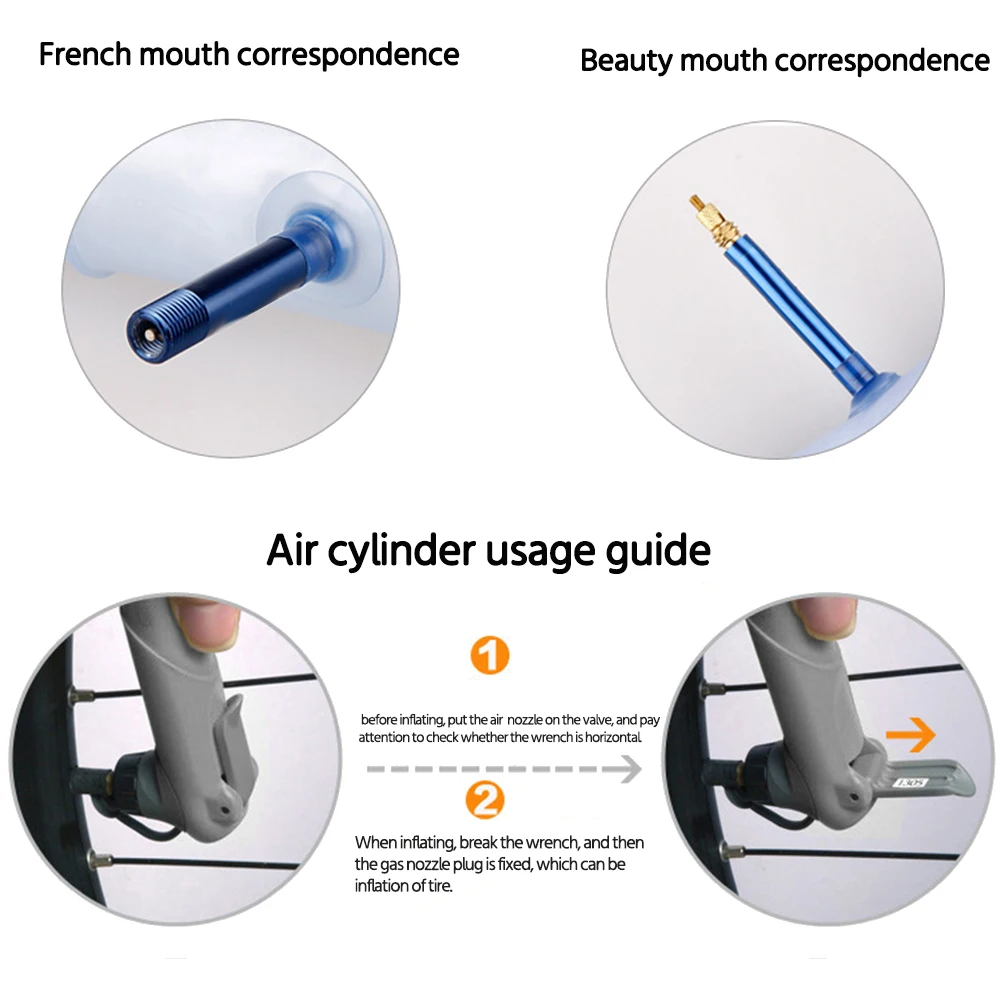 French mouth correspondence

Beauty mouth correspondence

Air cylinder usage guide

1

before inflating, put the air nozzle on the valve, and pay attention to check whether the wrench is horizontal.

2

When inflating, break the wrench, and then the gas nozzle plug is fixed, which can be inflation of tire.

1305