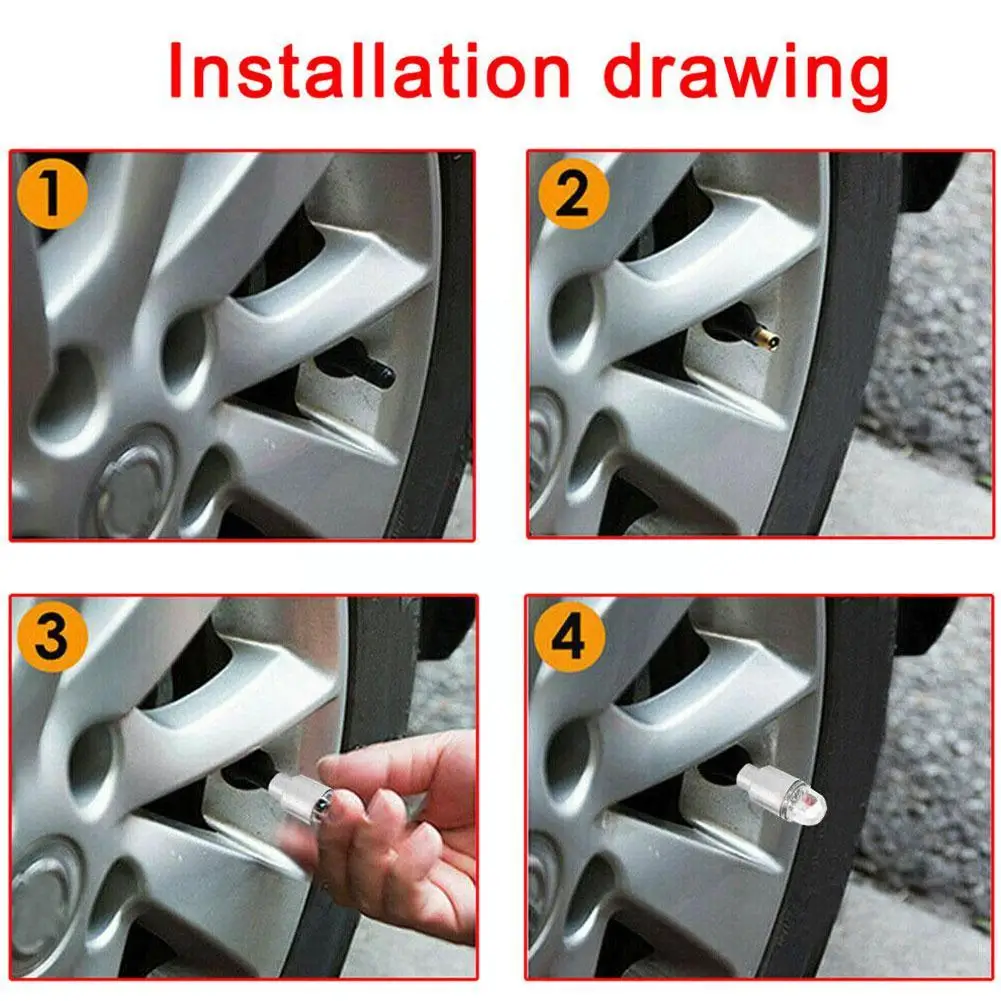 Installation drawing

1

2

3

4