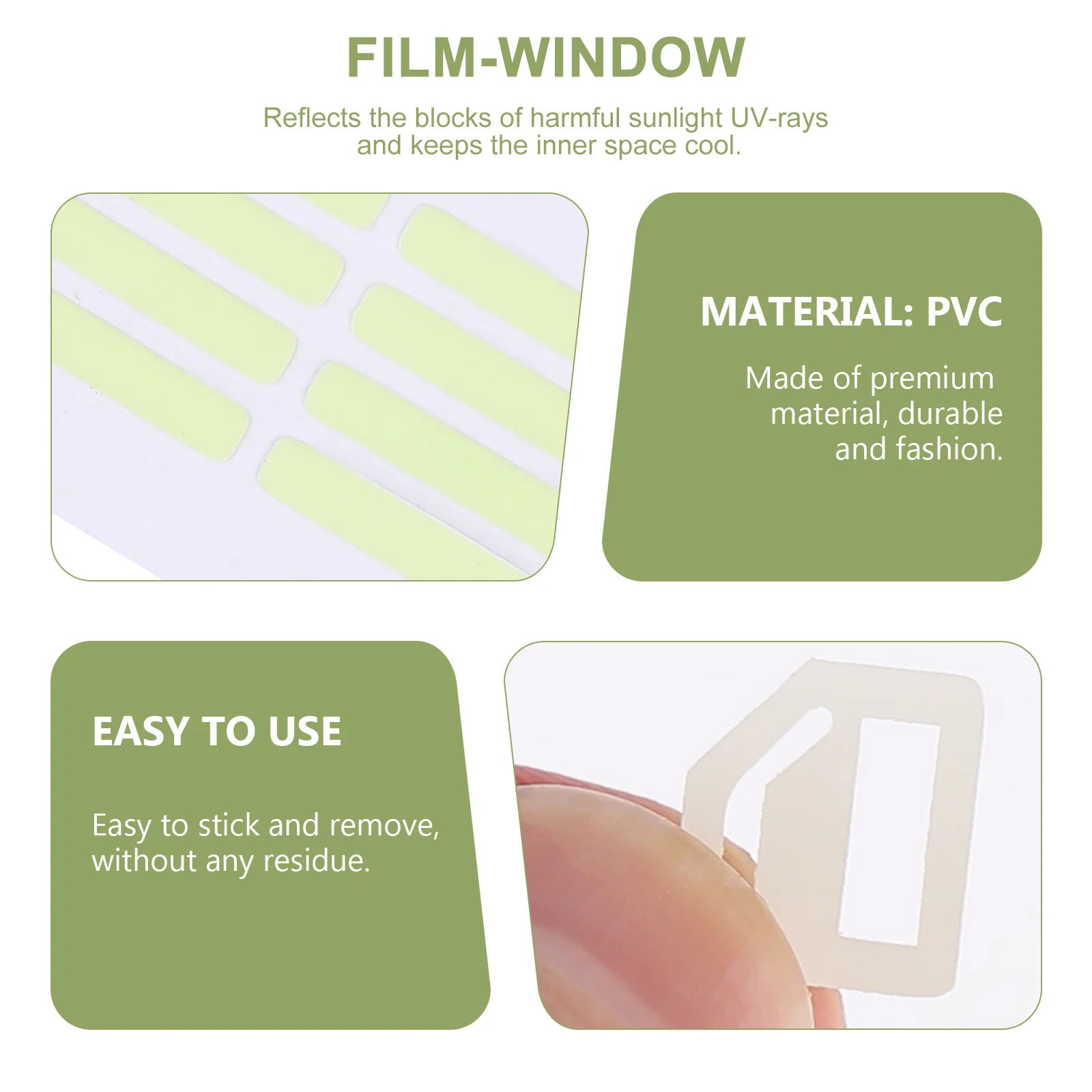 FILM-WINDOW

Reflects the blocks of harmful sunlight UV-rays and keeps the inner space cool.

MATERIAL: PVC

Made of premium material, durable and fashion.

EASY TO USE

Easy to stick and remove, without any residue.